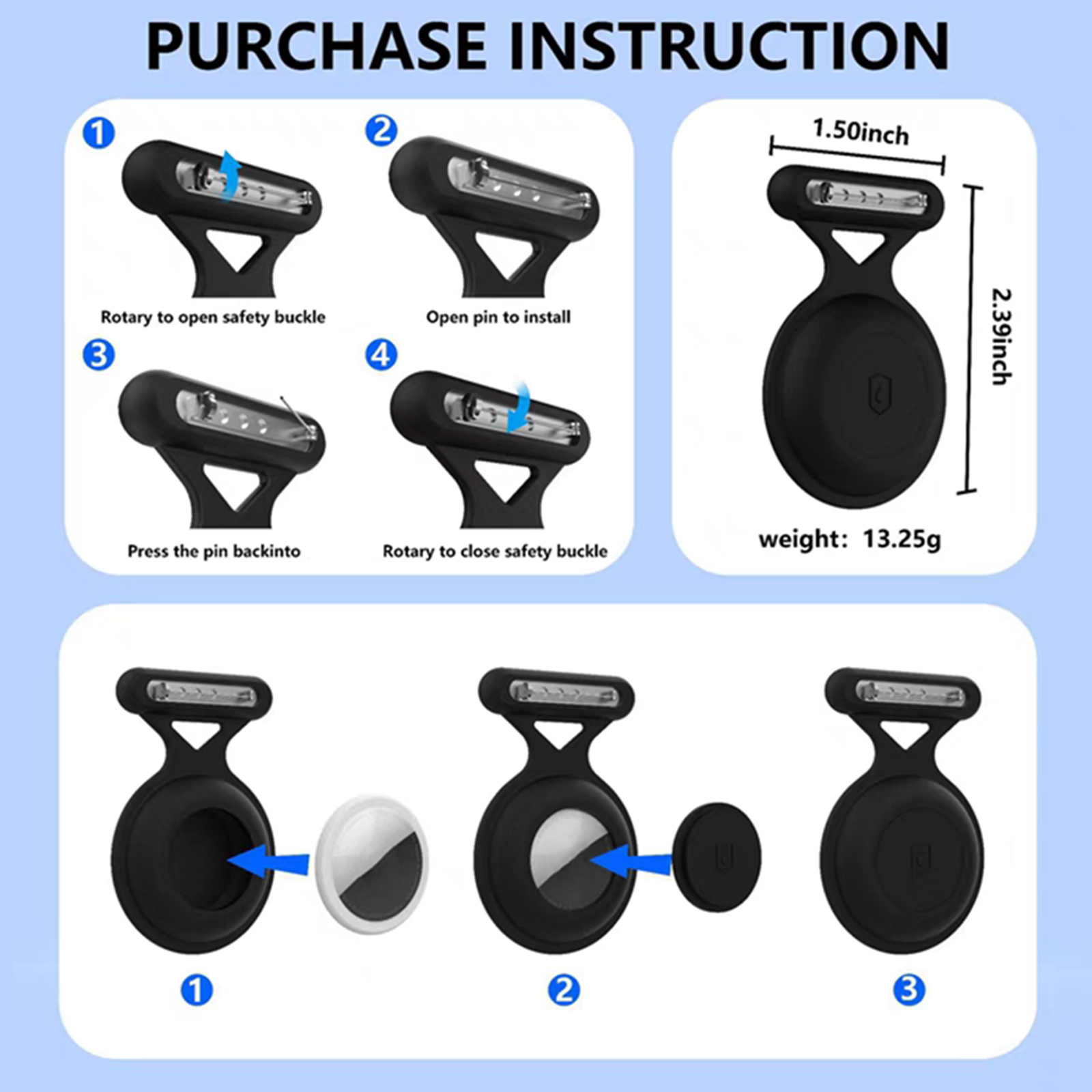 PURCHASE INSTRUCTION

1
Rotary to open safety buckle

2
Open pin to install

3
Press the pin backinto

4
Rotary to close safety buckle

1.50inch

2.39inch

weight: 13.25g

1

2

3