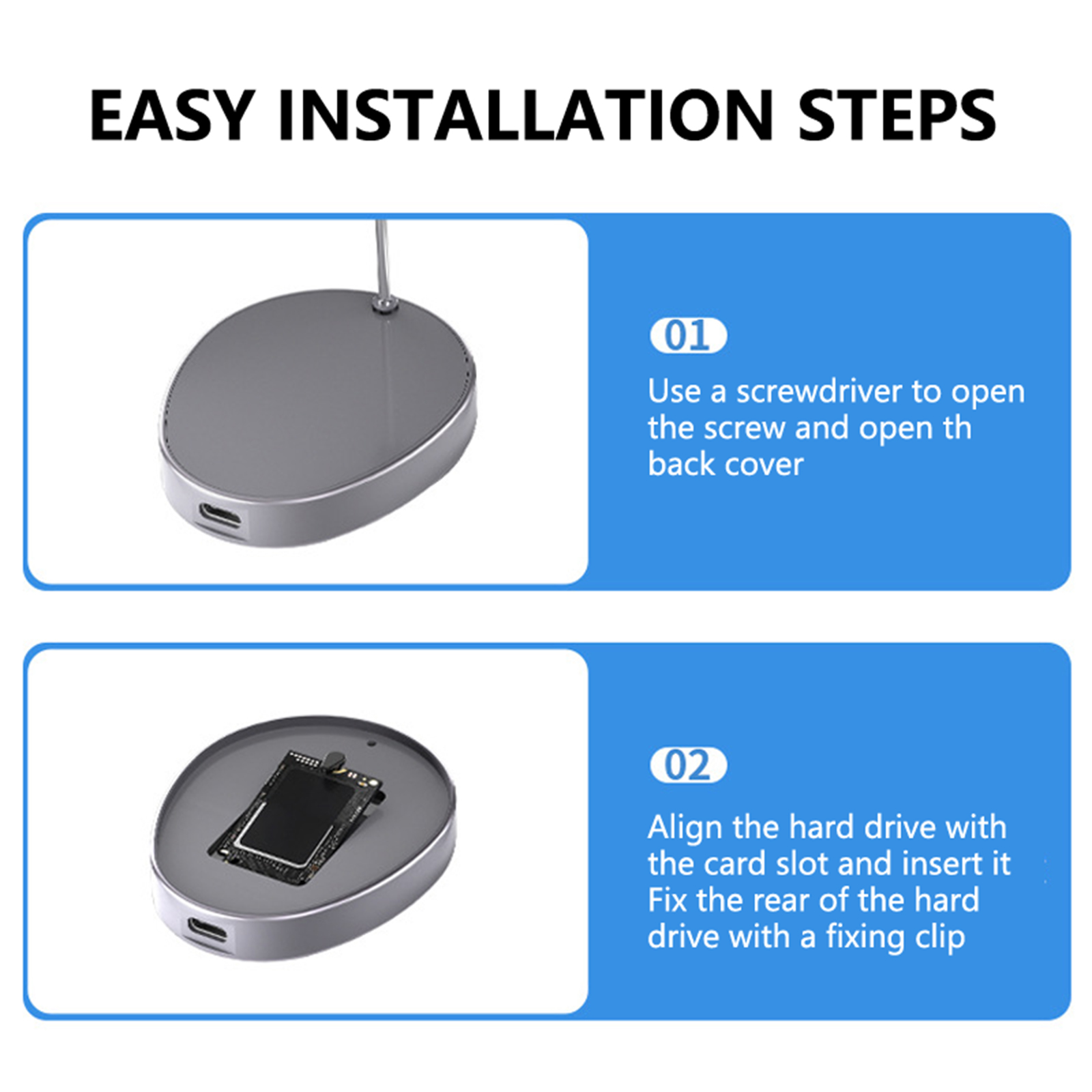 EASY INSTALLATION STEPS

01

Use a screwdriver to open the screw and open th back cover

02

Align the hard drive with the card slot and insert it Fix the rear of the hard drive with a fixing clip