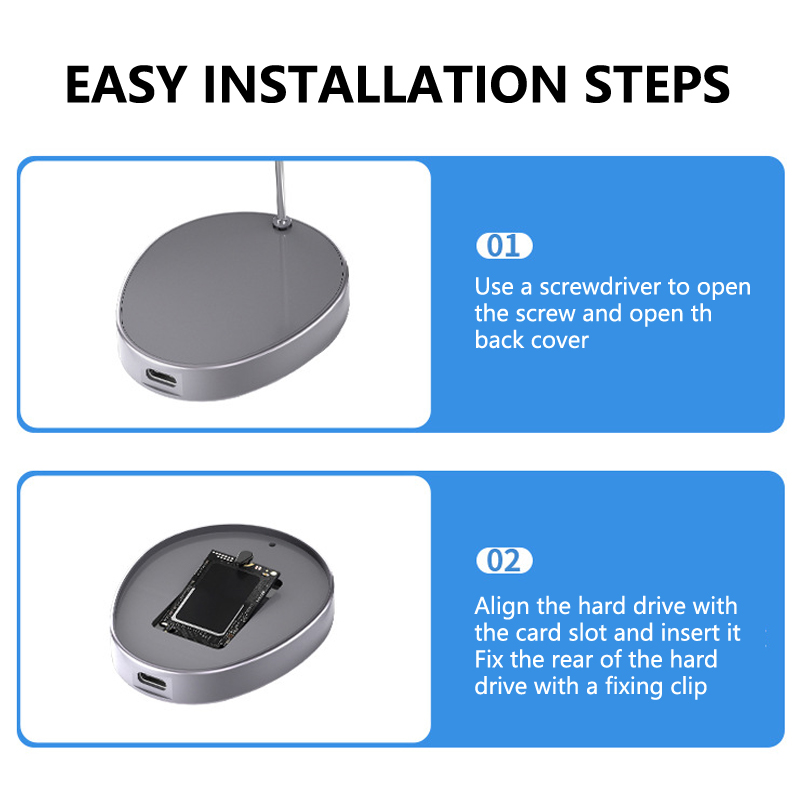 EASY INSTALLATION STEPS

01

Use a screwdriver to open the screw and open th back cover

02

Align the hard drive with the card slot and insert it Fix the rear of the hard drive with a fixing clip