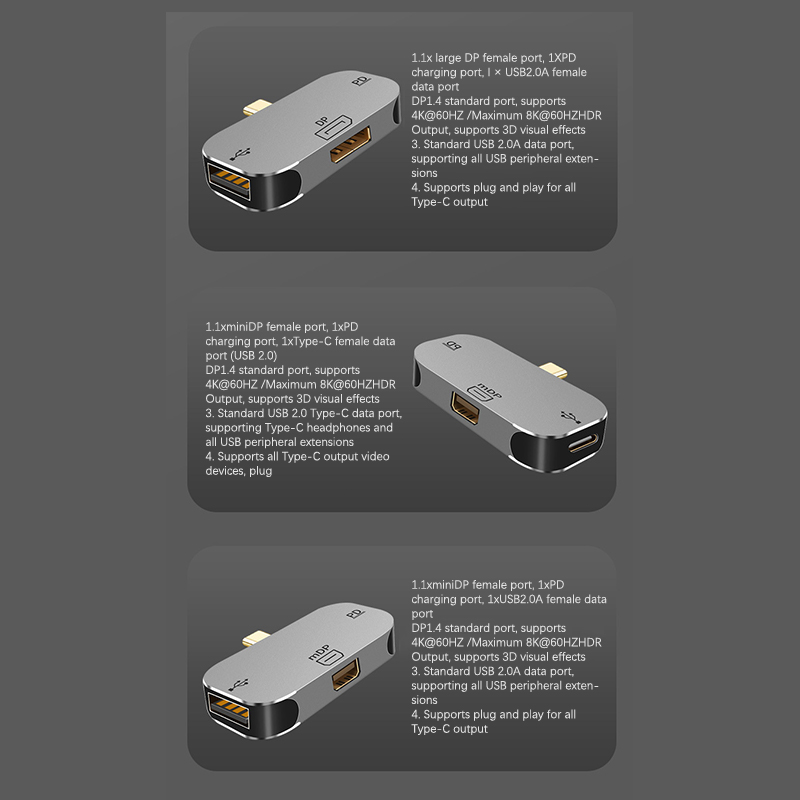 PD

DP

1.1x large DP female port, 1XPD charging port, I × USB2.0A female data port
DP1.4 standard port, supports 4K@60HZ /Maximum 8K@60HZHDR Output, supports 3D visual effects
3. Standard USB 2.0A data port, supporting all USB peripheral extensions
4. Supports plug and play for all Type-C output

1.1xminiDP female port, 1xPD charging port, 1xType-C female data port (USB 2.0)
DP1.4 standard port, supports 4K@60HZ /Maximum 8K@60HZHDR Output, supports 3D visual effects
3. Standard USB 2.0 Type-C data port, supporting Type-C headphones and all USB peripheral extensions
4. Supports all Type-C output video devices, plug

PD

mDP

PD

mDP

1.1xminiDP female port, 1xPD charging port, 1xUSB2.0A female data port
DP1.4 standard port, supports 4K@60HZ /Maximum 8K@60HZHDR Output, supports 3D visual effects
3. Standard USB 2.0A data port, supporting all USB peripheral extensions
4. Supports plug and play for all Type-C output