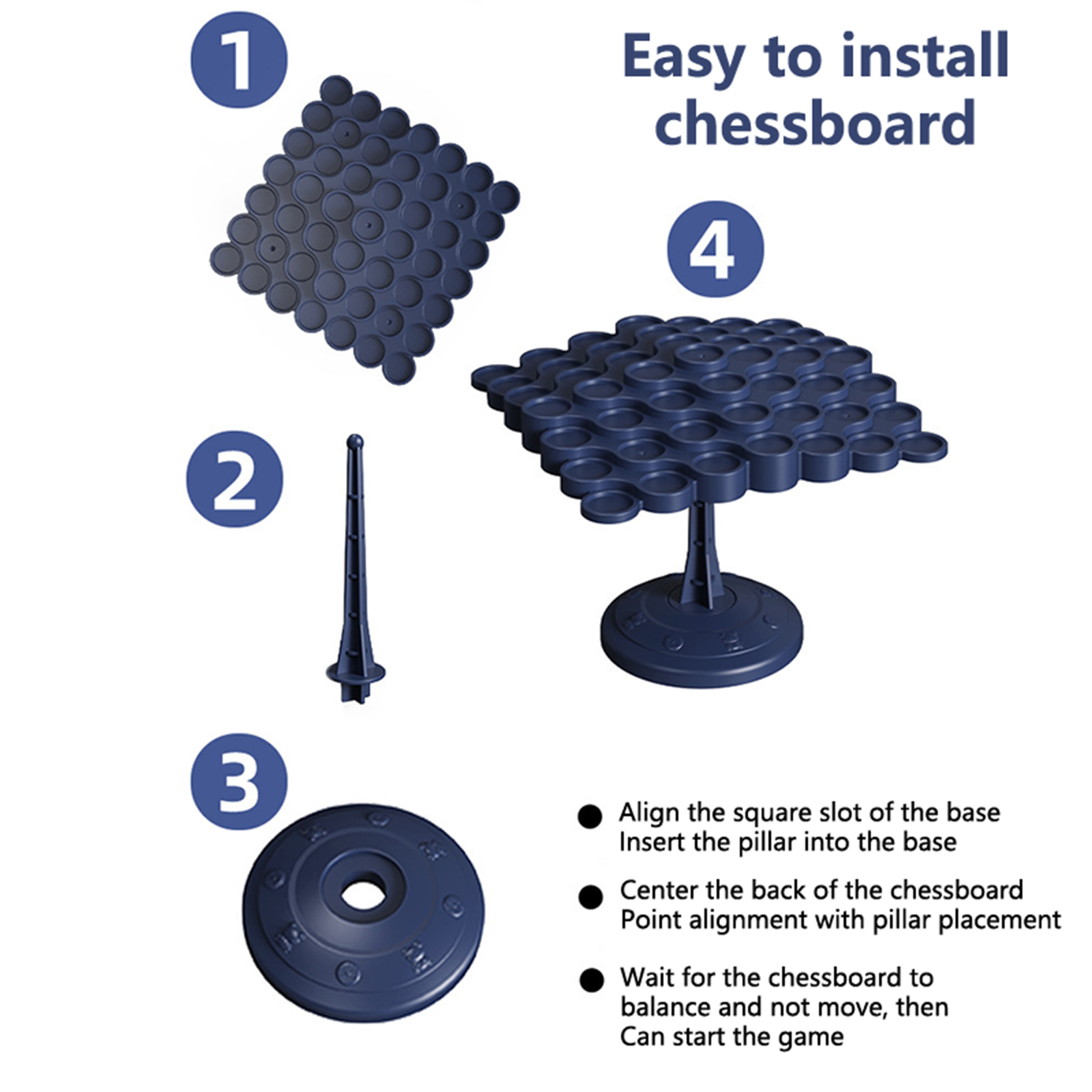 1

Easy to install chessboard

4

2

3

● Align the square slot of the base
Insert the pillar into the base

● Center the back of the chessboard
Point alignment with pillar placement

● Wait for the chessboard to balance and not move, then Can start the game