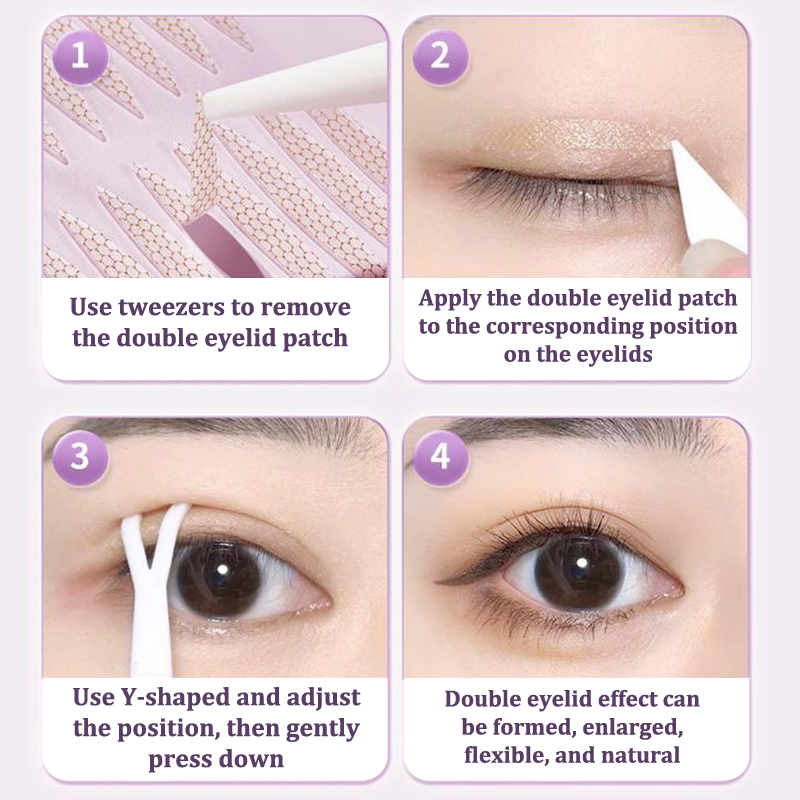 1

Use tweezers to remove the double eyelid patch

2

Apply the double eyelid patch to the corresponding position on the eyelids

3

Use Y-shaped and adjust the position, then gently press down

4

Double eyelid effect can be formed, enlarged, flexible, and natural