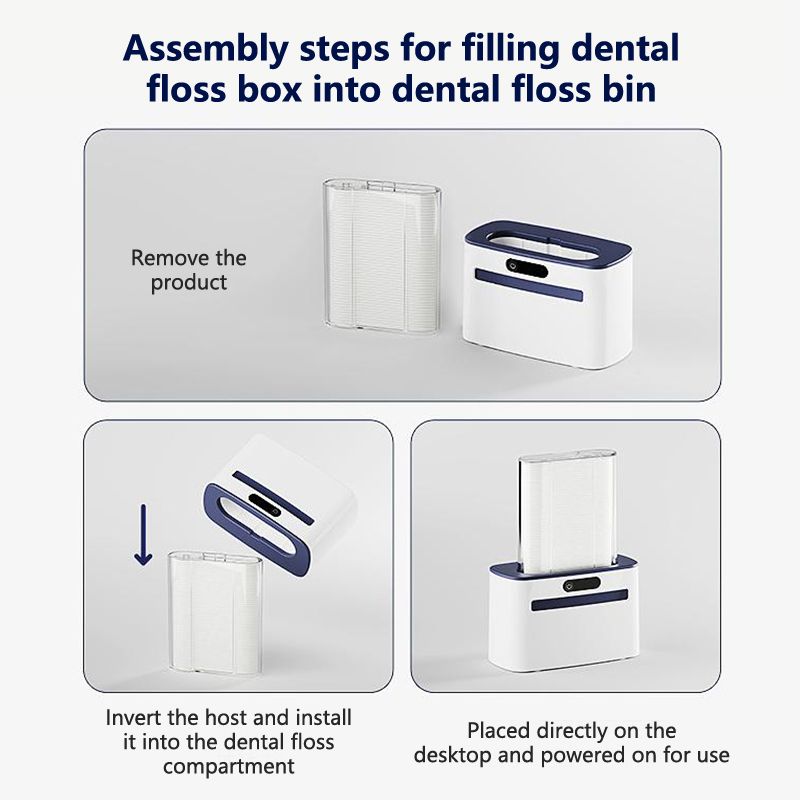 Assembly steps for filling dental floss box into dental floss bin

Remove the product

Invert the host and install it into the dental floss compartment

Placed directly on the desktop and powered on for use