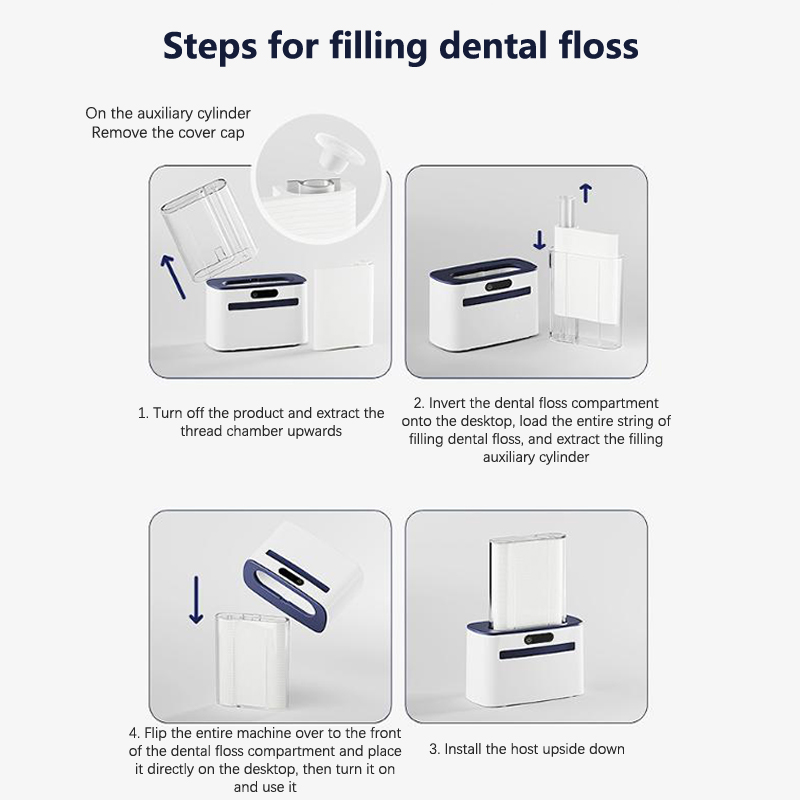 Steps for filling dental floss

On the auxiliary cylinder
Remove the cover cap

1. Turn off the product and extract the thread chamber upwards

2. Invert the dental floss compartment onto the desktop, load the entire string of filling dental floss, and extract the filling auxiliary cylinder

4. Flip the entire machine over to the front of the dental floss compartment and place it directly on the desktop, then turn it on and use it

3. Install the host upside down