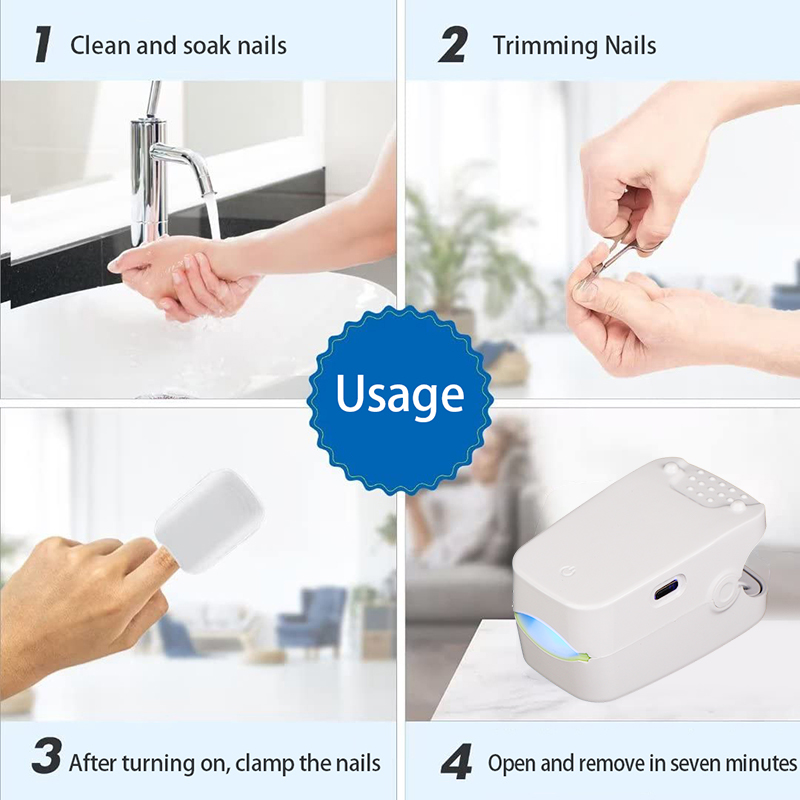 1 Clean and soak nails

2 Trimming Nails

Usage

3 After turning on, clamp the nails

4 Open and remove in seven minutes