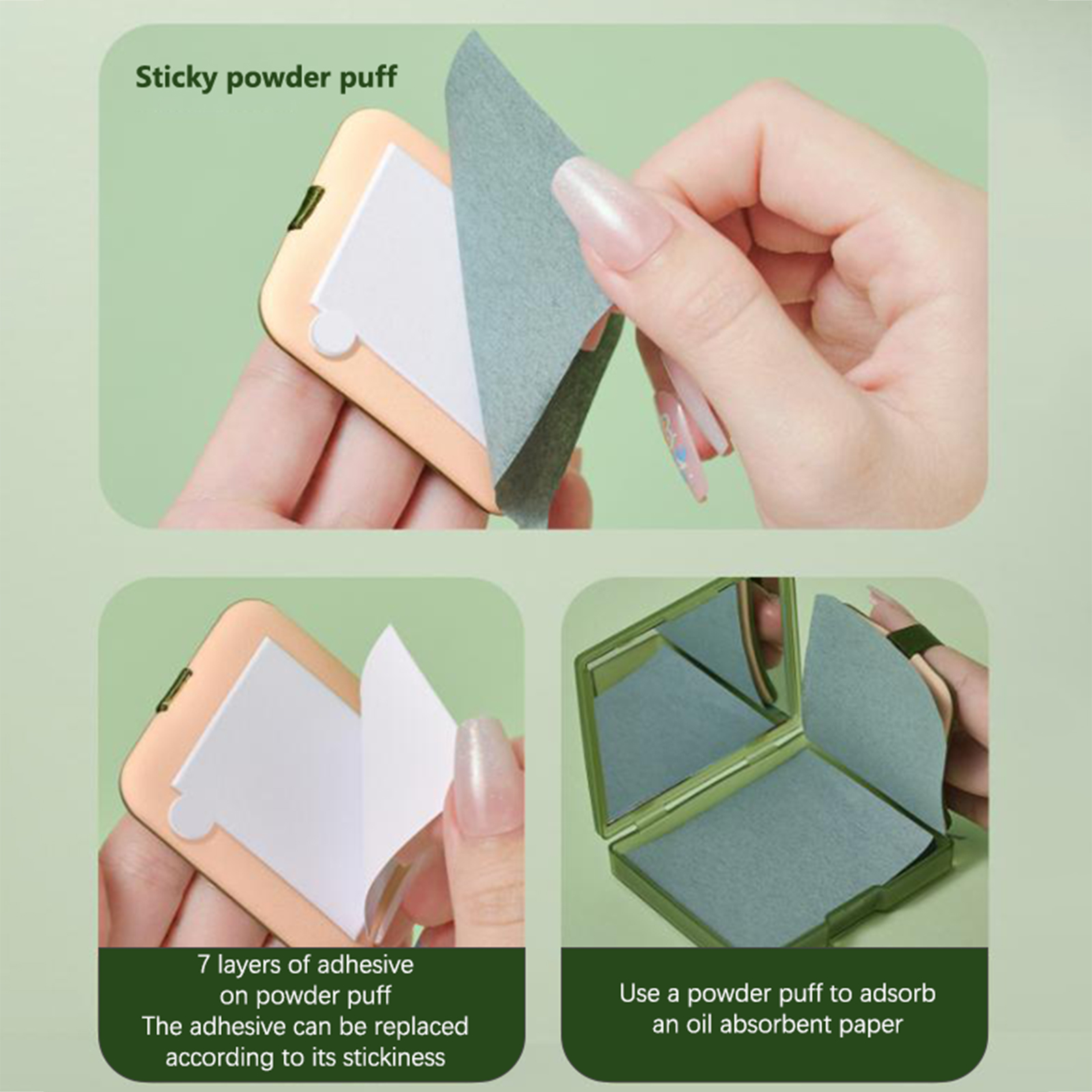 Sticky powder puff

7 layers of adhesive on powder puff
The adhesive can be replaced according to its stickiness

Use a powder puff to adsorb an oil absorbent paper