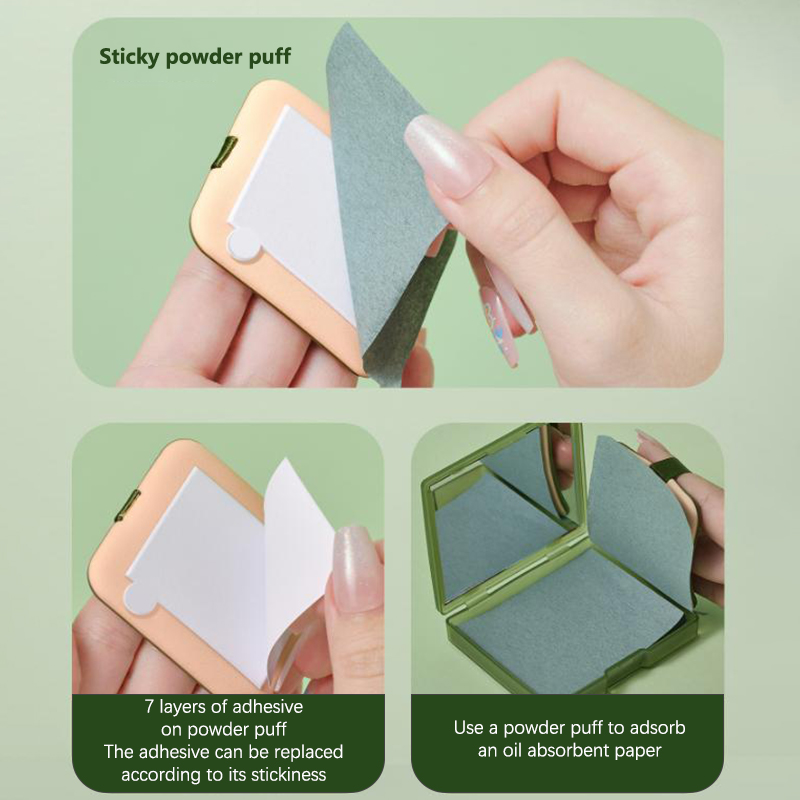 Sticky powder puff

7 layers of adhesive on powder puff
The adhesive can be replaced according to its stickiness

Use a powder puff to adsorb an oil absorbent paper