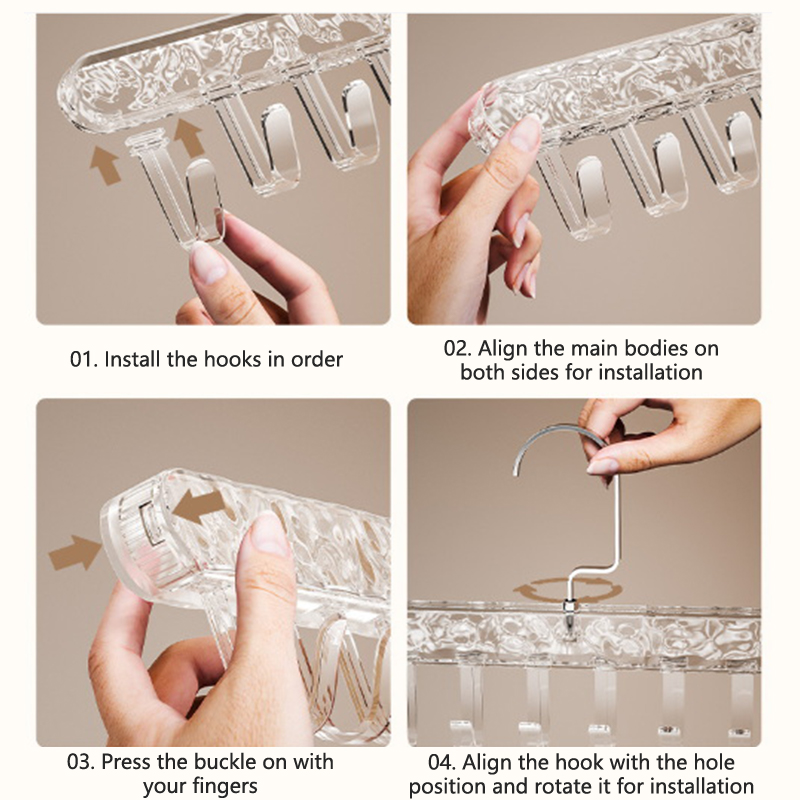 01. Install the hooks in order

02. Align the main bodies on both sides for installation

03. Press the buckle on with your fingers

04. Align the hook with the hole position and rotate it for installation