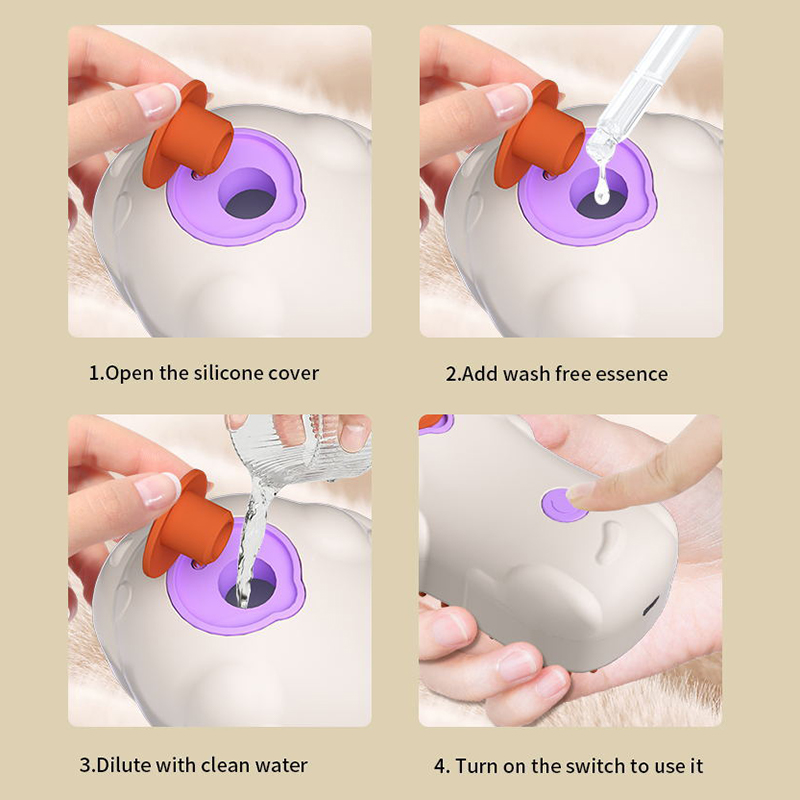 1.Open the silicone cover

2.Add wash free essence

3.Dilute with clean water

4. Turn on the switch to use it