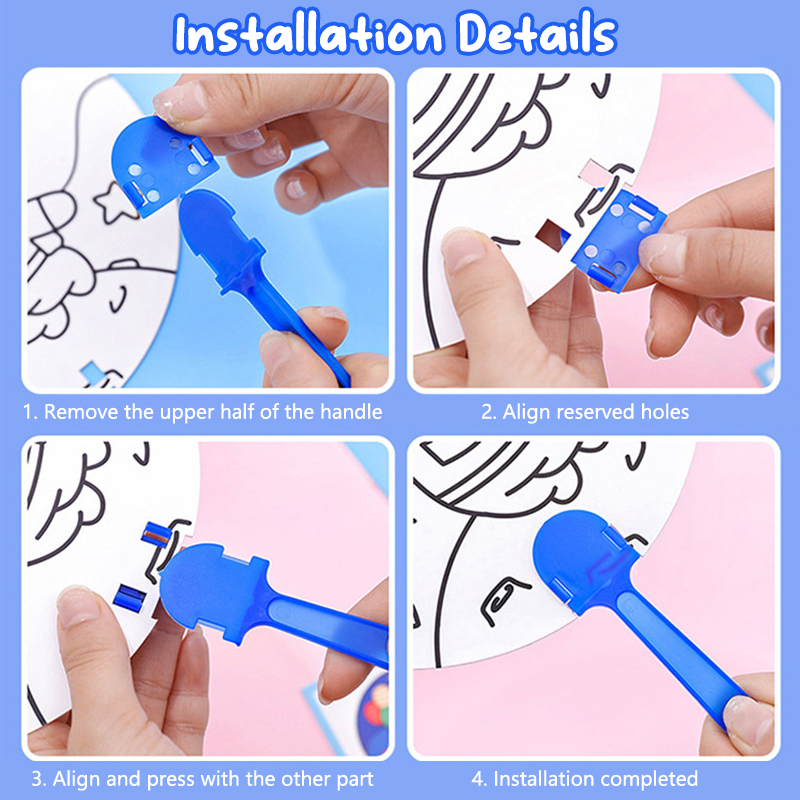 Installation Details

1. Remove the upper half of the handle

2. Align reserved holes

3. Align and press with the other part

4. Installation completed