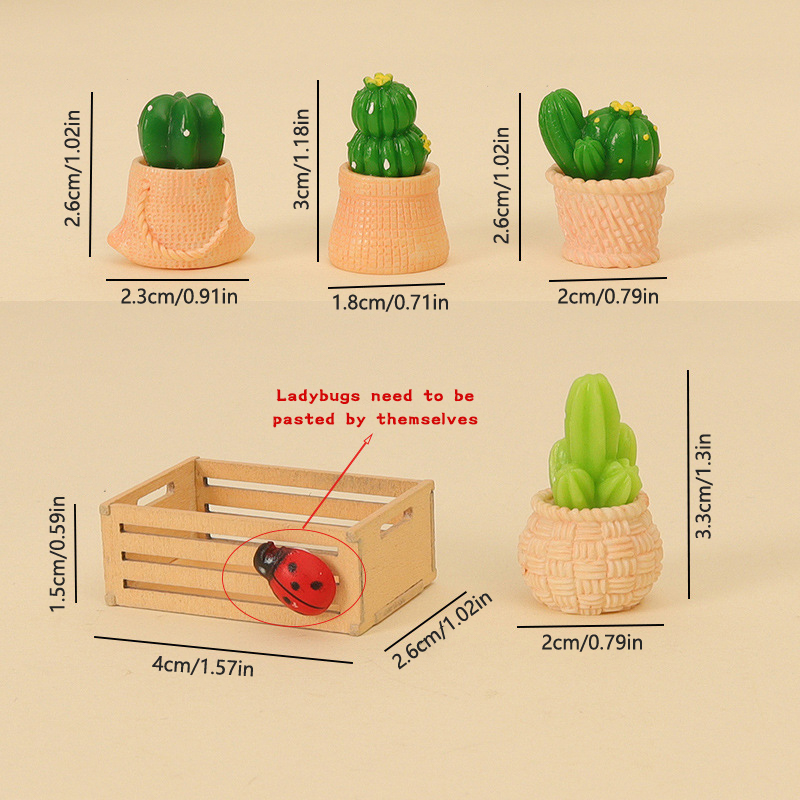 2.6cm/1.02in
2.3cm/0.91in
3cm/1.18in
1.8cm/0.71in
2.6cm/1.02in
2cm/0.79in

Ladybugs need to be pasted by themselves

1.5cm/0.59in
4cm/1.57in
2.6cm/1.02in
3.3cm/1.3in
2cm/0.79in