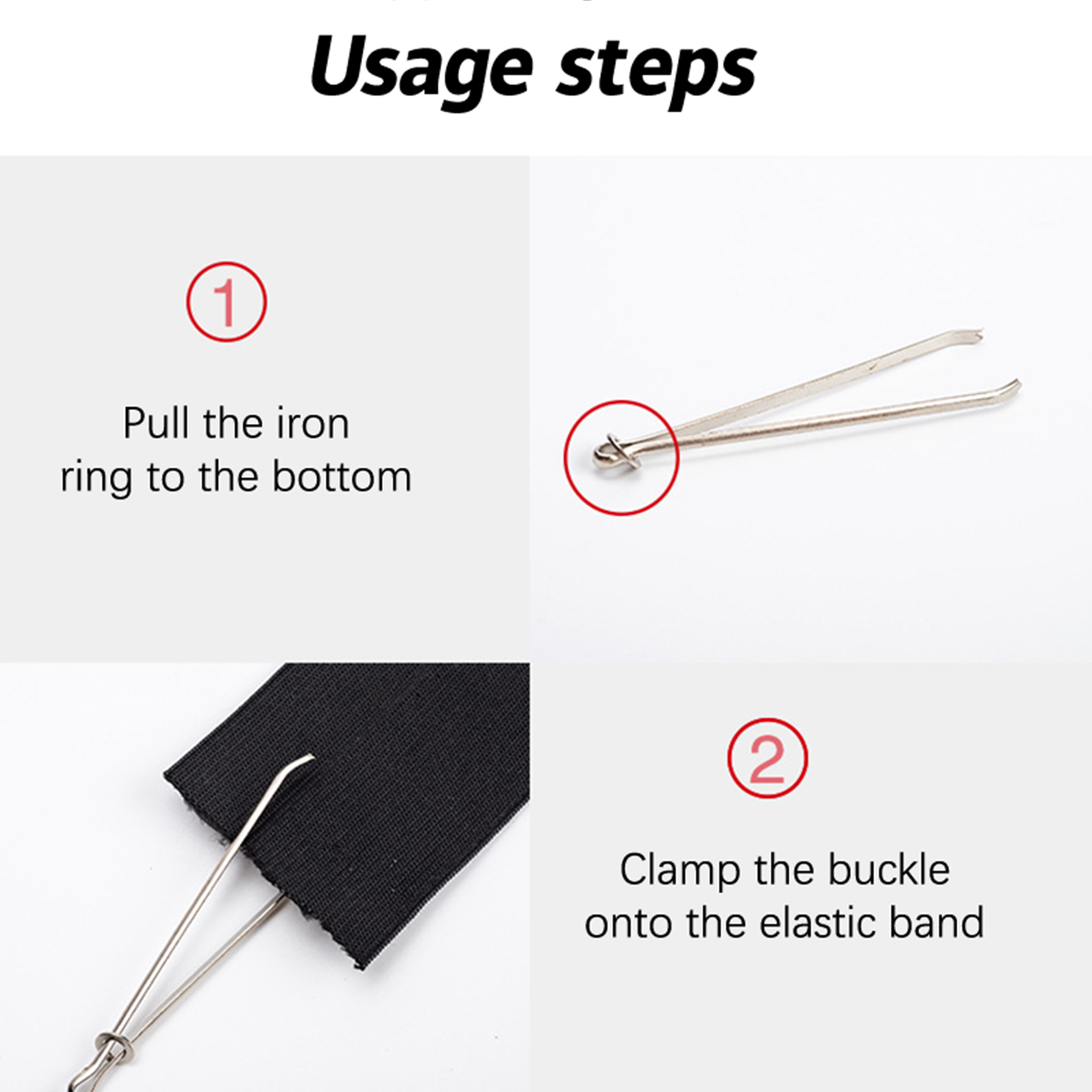 Usage steps

①

Pull the iron ring to the bottom

②

Clamp the buckle onto the elastic band