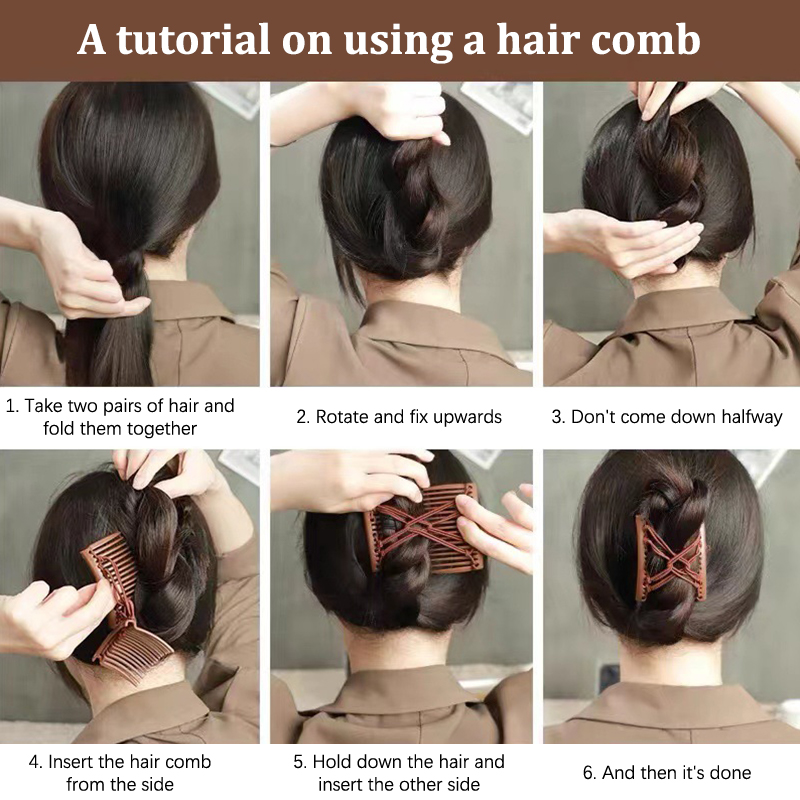 A tutorial on using a hair comb

1. Take two pairs of hair and fold them together

2. Rotate and fix upwards

3. Don't come down halfway

4. Insert the hair comb from the side

5. Hold down the hair and insert the other side

6. And then it's done