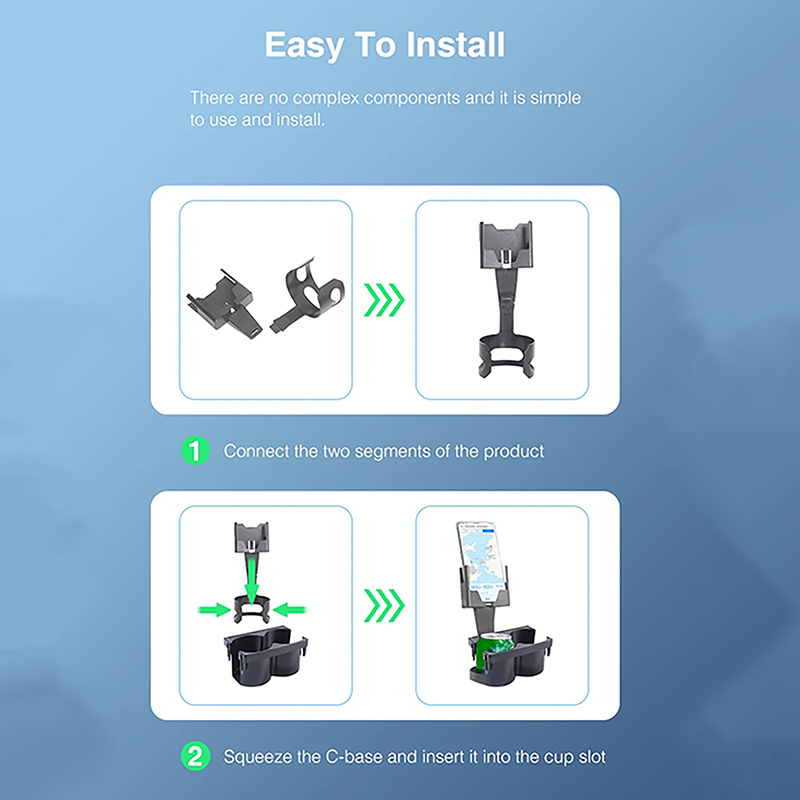 Easy To Install

There are no complex components and it is simple to use and install.

1 Connect the two segments of the product

2 Squeeze the C-base and insert it into the cup slot