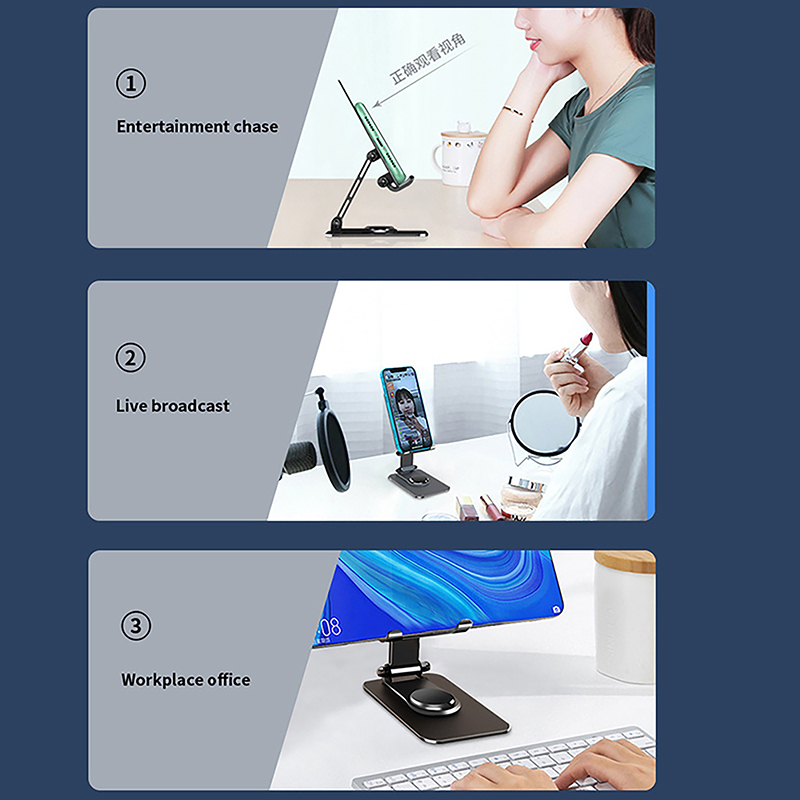 ①

Entertainment chase

正确观看视角

②

Live broadcast

③

Workplace office

08