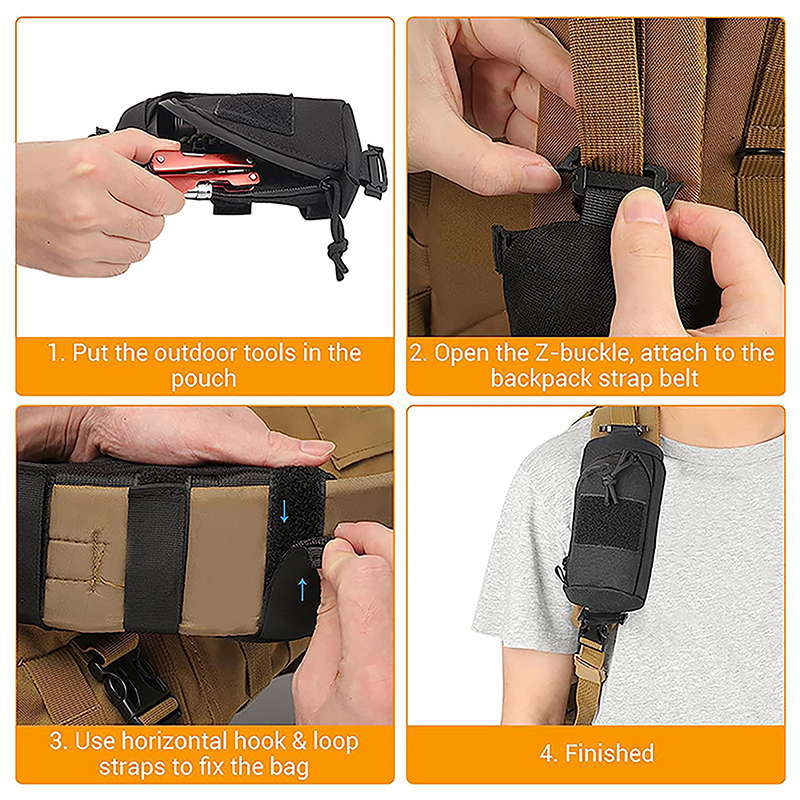 1. Put the outdoor tools in the pouch

2. Open the Z-buckle, attach to the backpack strap belt

3. Use horizontal hook & loop straps to fix the bag

4. Finished