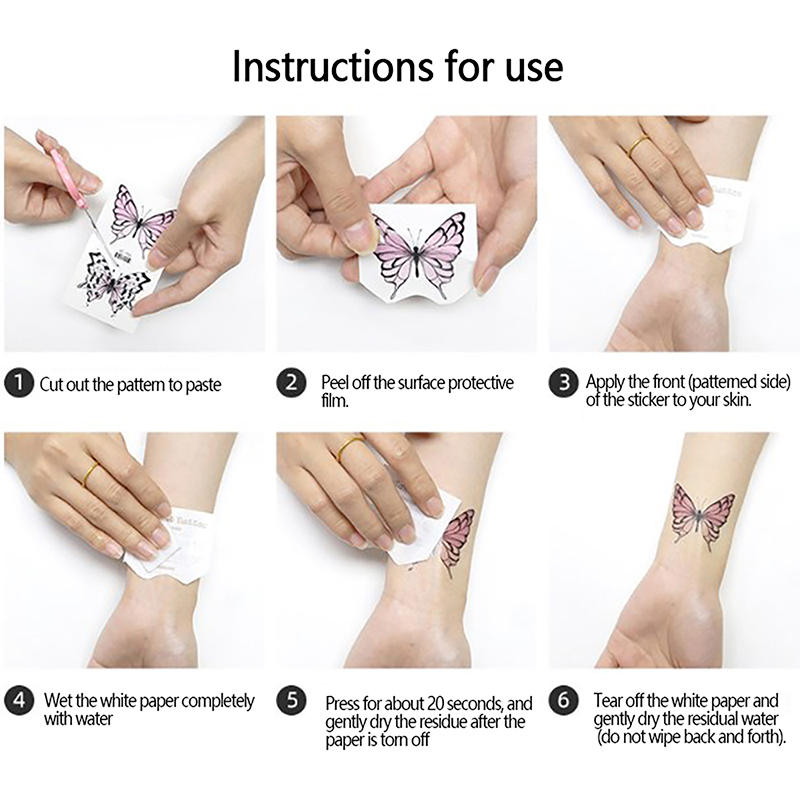 Instructions for use

1 Cut out the pattern to paste

2 Peel off the surface protective film.

3 Apply the front (patterned side) of the sticker to your skin.

4 Wet the white paper completely with water

5 Press for about 20 seconds, and gently dry the residue after the paper is torn off

6 Tear off the white paper and gently dry the residual water (do not wipe back and forth).