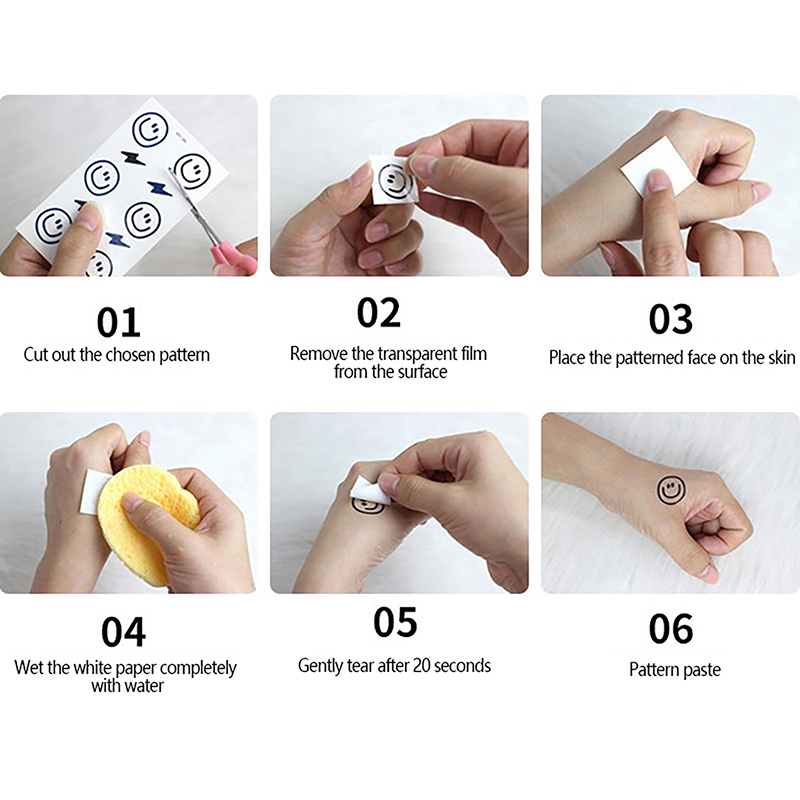 01
Cut out the chosen pattern

02
Remove the transparent film from the surface

03
Place the patterned face on the skin

04
Wet the white paper completely with water

05
Gently tear after 20 seconds

06
Pattern paste