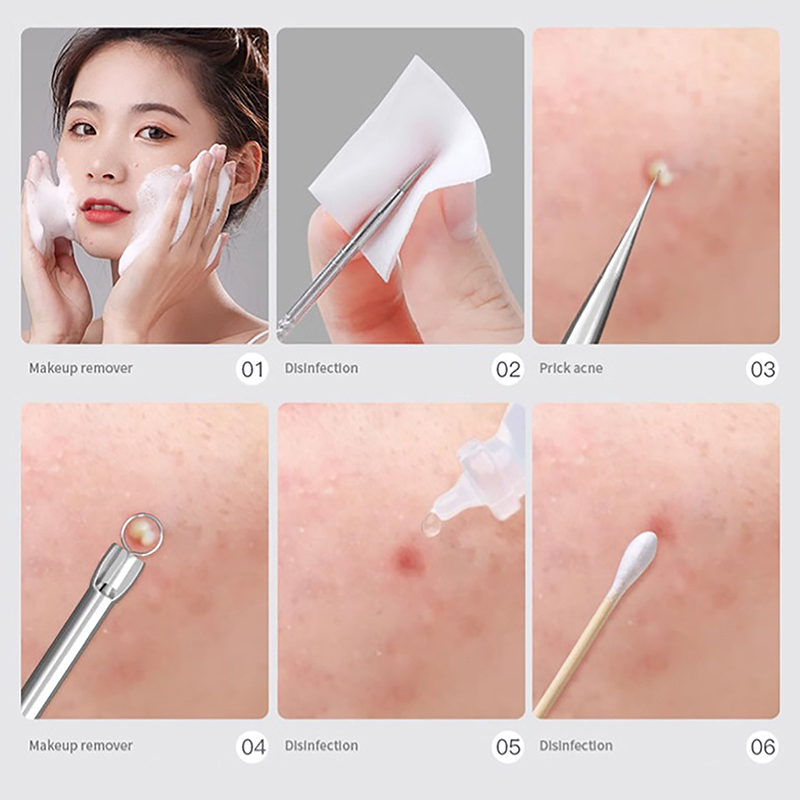 Makeup remover 01

Disinfection 02

Prick acne 03

Makeup remover 04

Disinfection 05

Disinfection 06