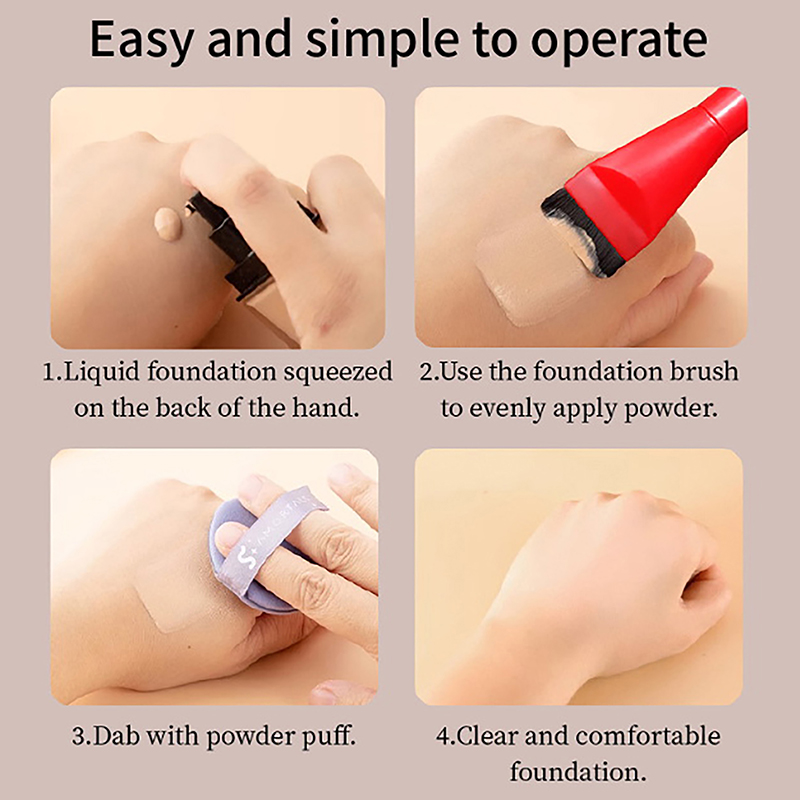 Easy and simple to operate

1.Liquid foundation squeezed on the back of the hand.

2.Use the foundation brush to evenly apply powder.

S AMORTALS

3.Dab with powder puff.

4.Clear and comfortable foundation.