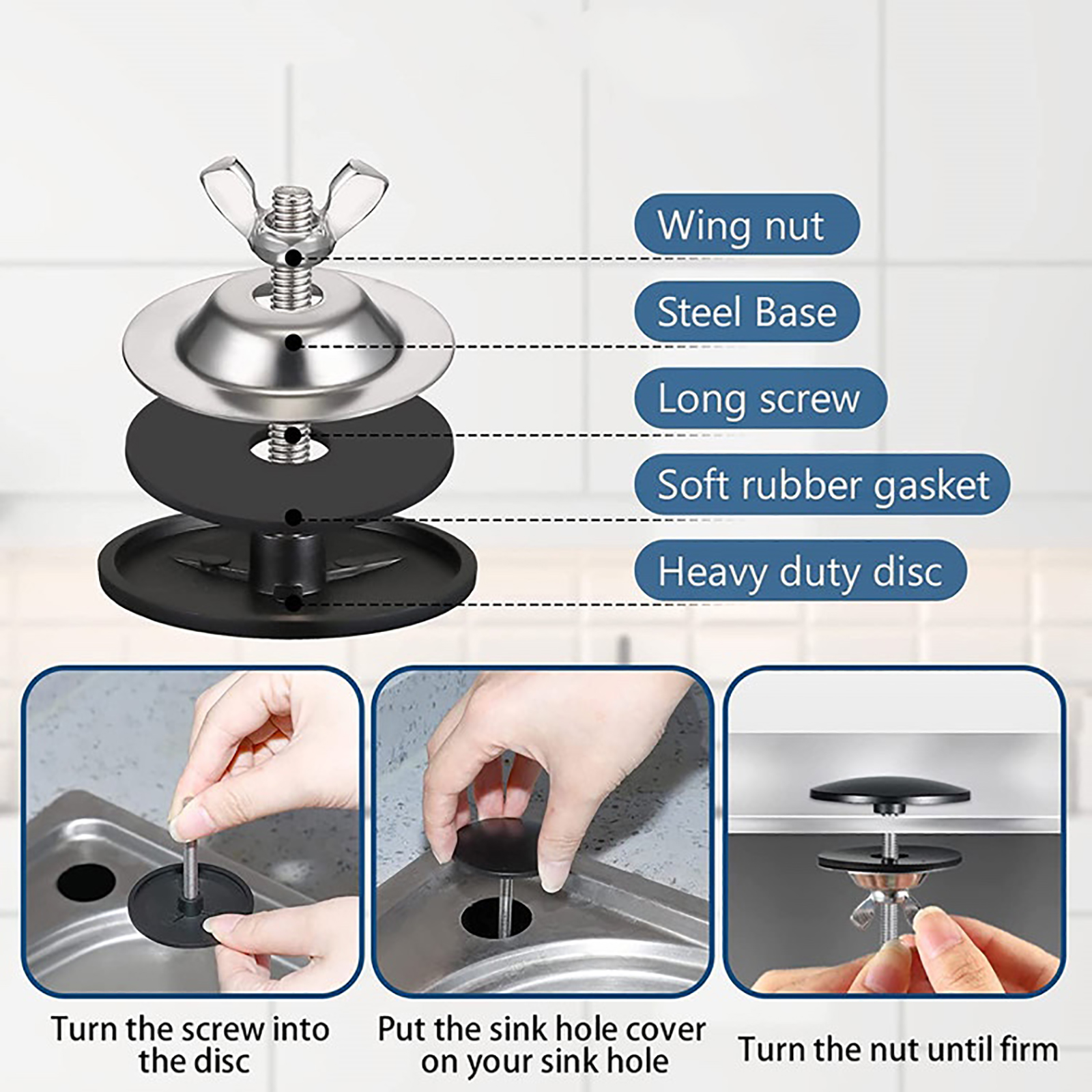 Wing nut

Steel Base

Long screw

Soft rubber gasket

Heavy duty disc

Turn the screw into the disc

Put the sink hole cover on your sink hole

Turn the nut until firm