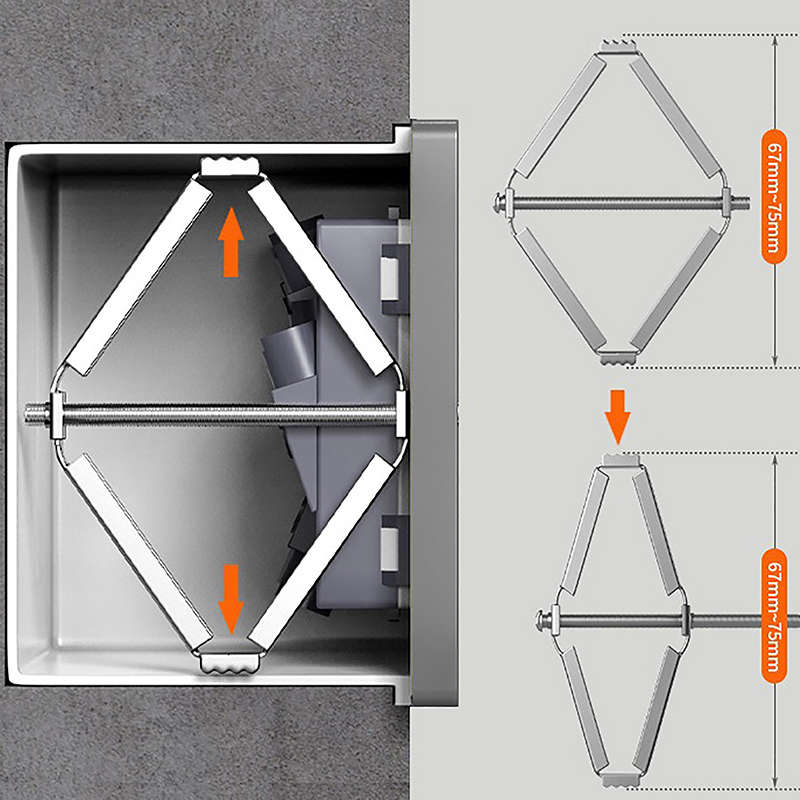 67mm~75mm

67mm~75mm