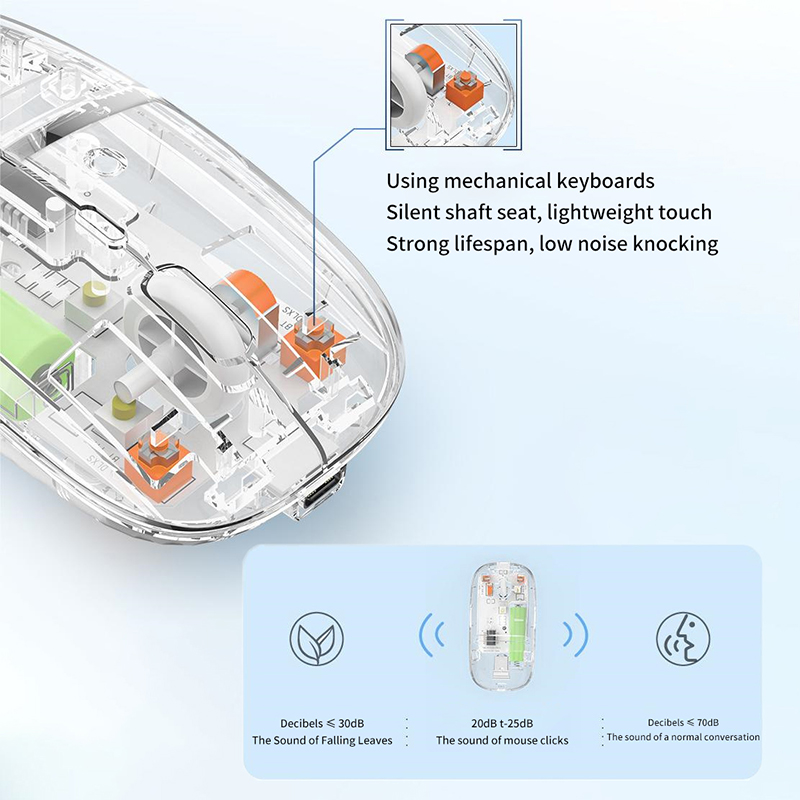 Using mechanical keyboards
Silent shaft seat, lightweight touch
Strong lifespan, low noise knocking

Decibels ≤ 30dB
The Sound of Falling Leaves

20dB t-25dB
The sound of mouse clicks

Decibels ≤ 70dB
The sound of a normal conversation