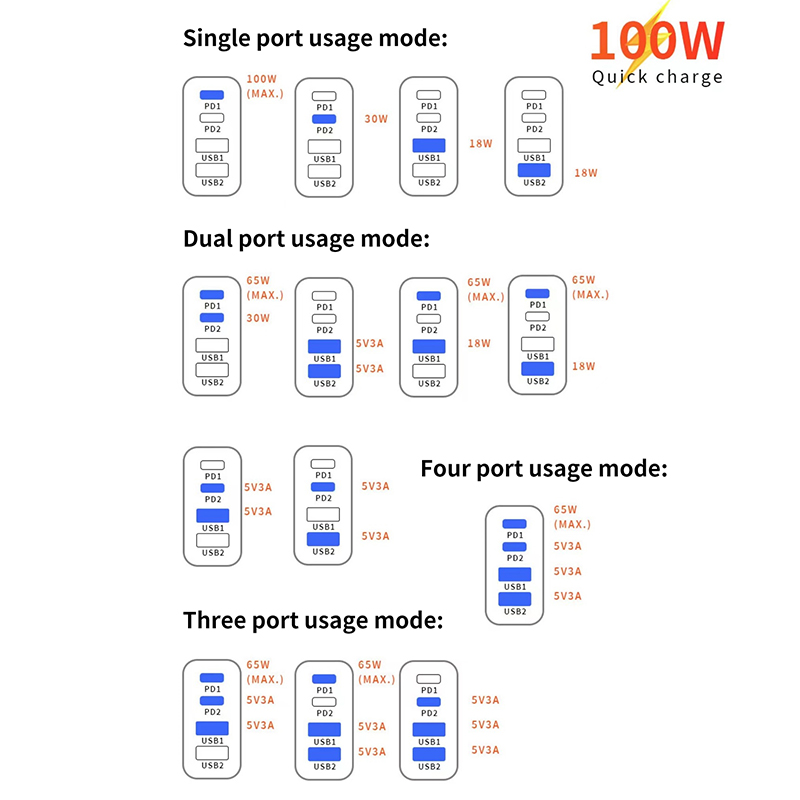 Single port usage mode:

100W
Quick charge

PD1
PD2
USB1
USB2
100W (MAX.)

PD1
PD2
USB1
USB2
30W

PD1
PD2
USB1
USB2
18W

PD1
PD2
USB1
USB2
18W

Dual port usage mode:

PD1
PD2
USB1
USB2
65W (MAX.)
30W

PD1
PD2
USB1
USB2
5V3A
5V3A

PD1
PD2
USB1
USB2
65W (MAX.)
18W

PD1
PD2
USB1
USB2
65W (MAX.)
18W

PD1
PD2
USB1
USB2
5V3A
5V3A

PD1
PD2
USB1
USB2
5V3A
5V3A

Four port usage mode:

PD1
PD2
USB1
USB2
65W (MAX.)
5V3A
5V3A
5V3A

Three port usage mode:

PD1
PD2
USB1
USB2
65W (MAX.)
5V3A
5V3A

PD1
PD2
USB1
USB2
65W (MAX.)
5V3A
5V3A

PD1
PD2
USB1
USB2
5V3A
5V3A
5V3A