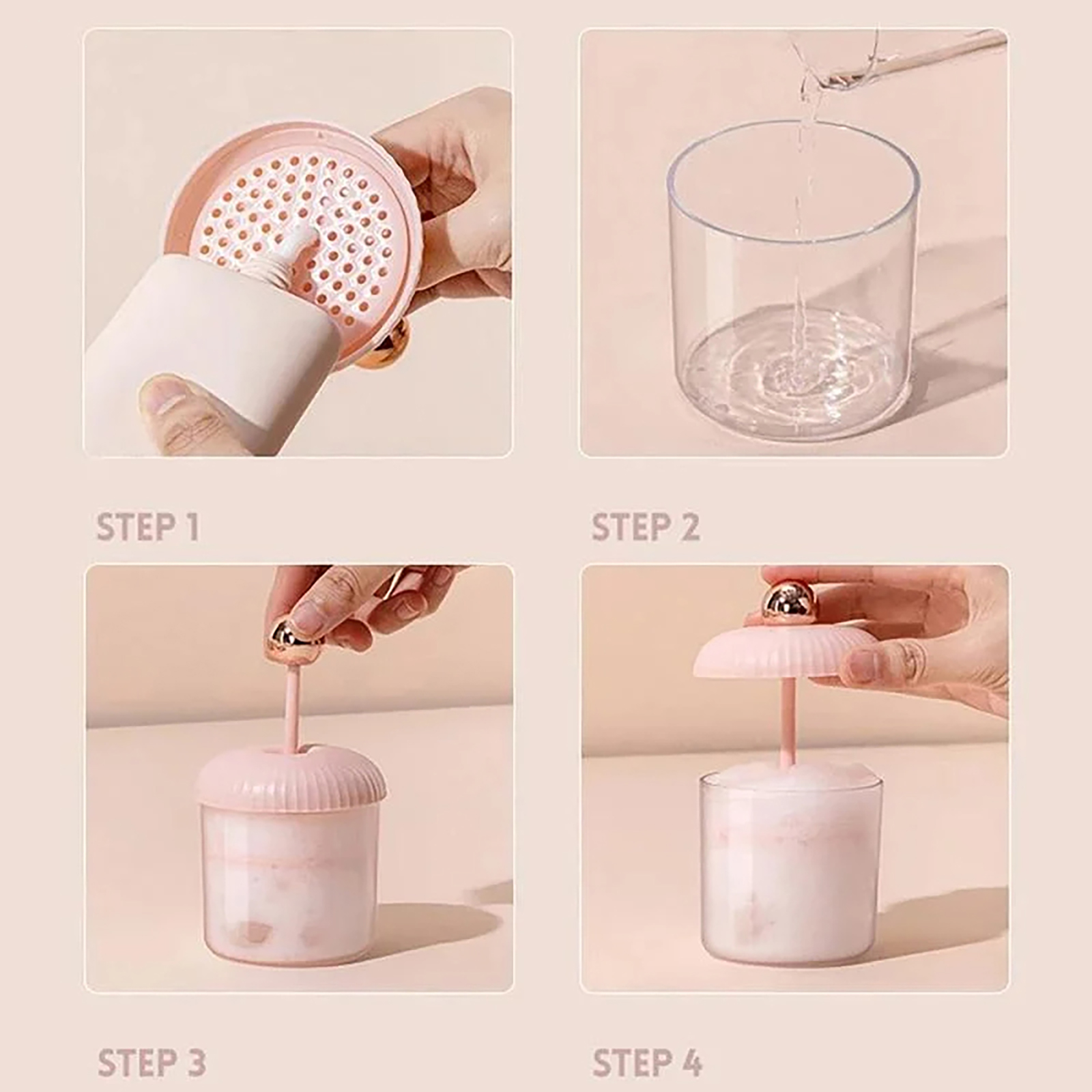 STEP 1

STEP 2

STEP 3

STEP 4