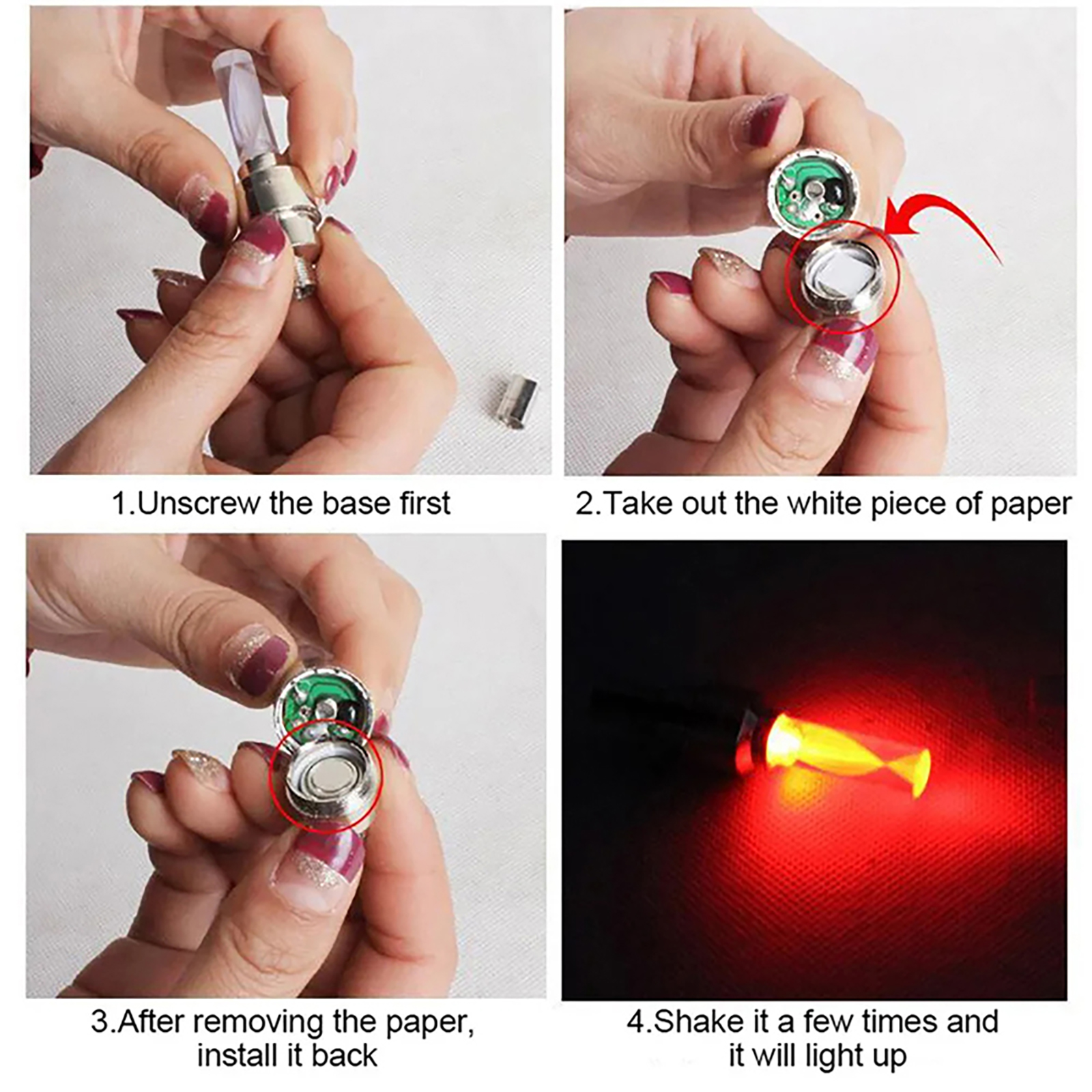 1.Unscrew the base first

2.Take out the white piece of paper

3.After removing the paper, install it back

4.Shake it a few times and it will light up