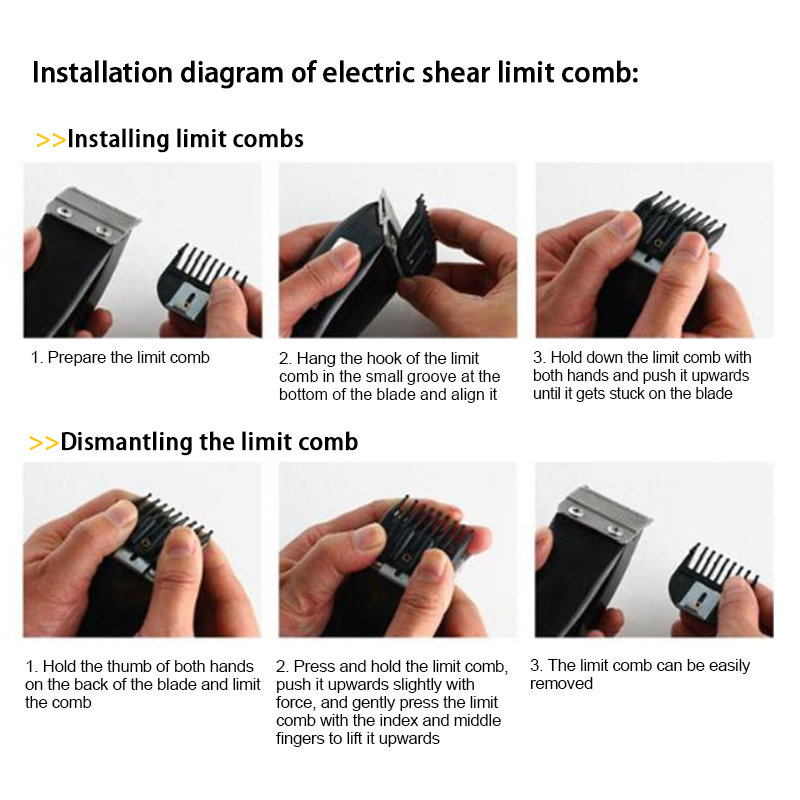 Installation diagram of electric shear limit comb:

>>Installing limit combs

1. Prepare the limit comb

2. Hang the hook of the limit comb in the small groove at the bottom of the blade and align it

3. Hold down the limit comb with both hands and push it upwards until it gets stuck on the blade

>>Dismantling the limit comb

1. Hold the thumb of both hands on the back of the blade and limit the comb

2. Press and hold the limit comb, push it upwards slightly with force, and gently press the limit comb with the index and middle fingers to lift it upwards

3. The limit comb can be easily removed