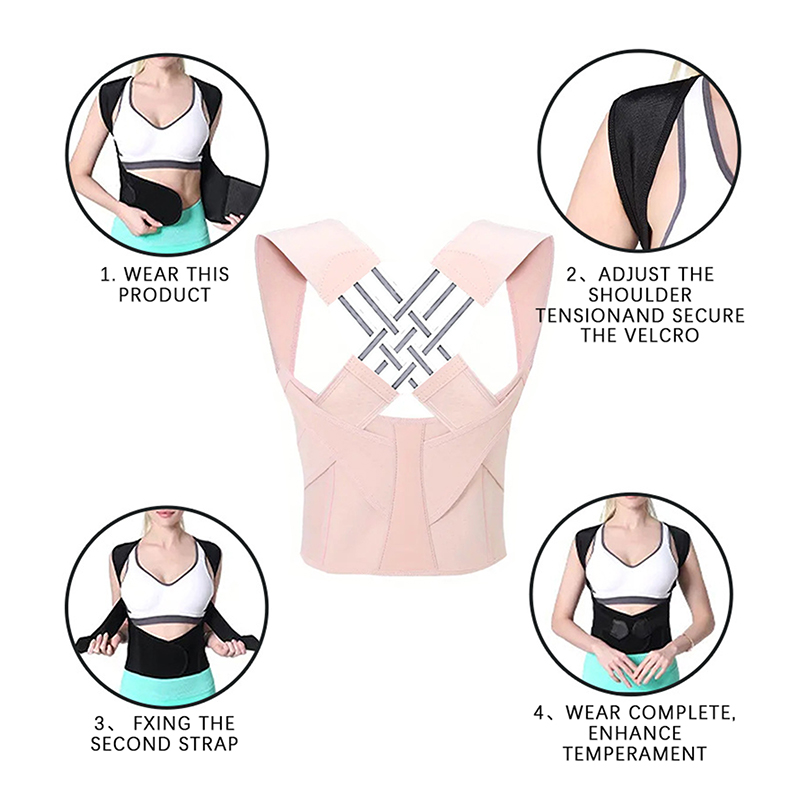 1. WEAR THIS PRODUCT

2、ADJUST THE SHOULDER TENSIONAND SECURE THE VELCRO

3、 FXING THE SECOND STRAP

4、WEAR COMPLETE, ENHANCE TEMPERAMENT