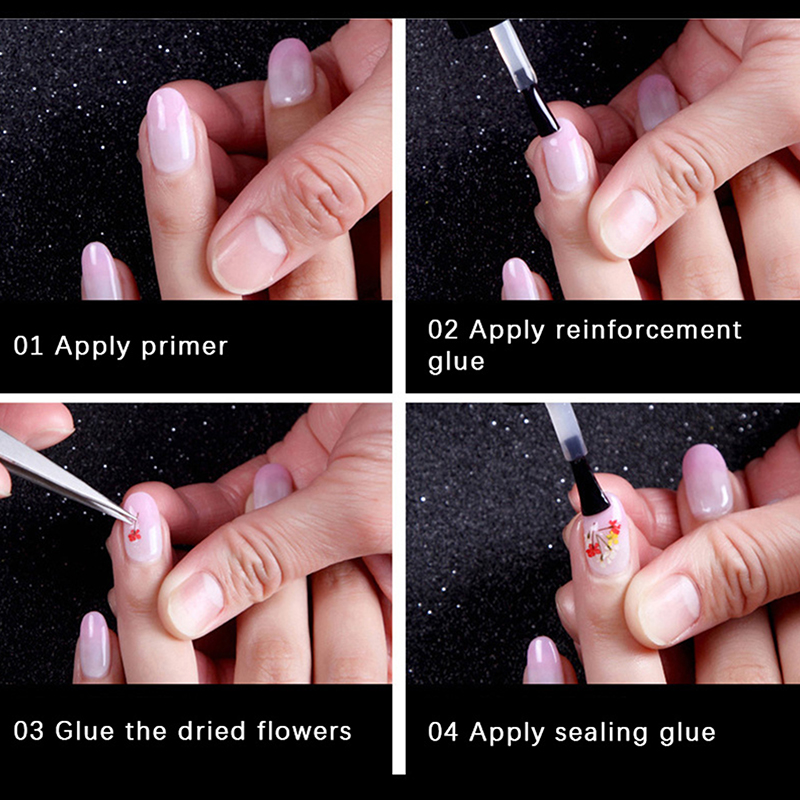 01 Apply primer

02 Apply reinforcement glue

03 Glue the dried flowers

04 Apply sealing glue