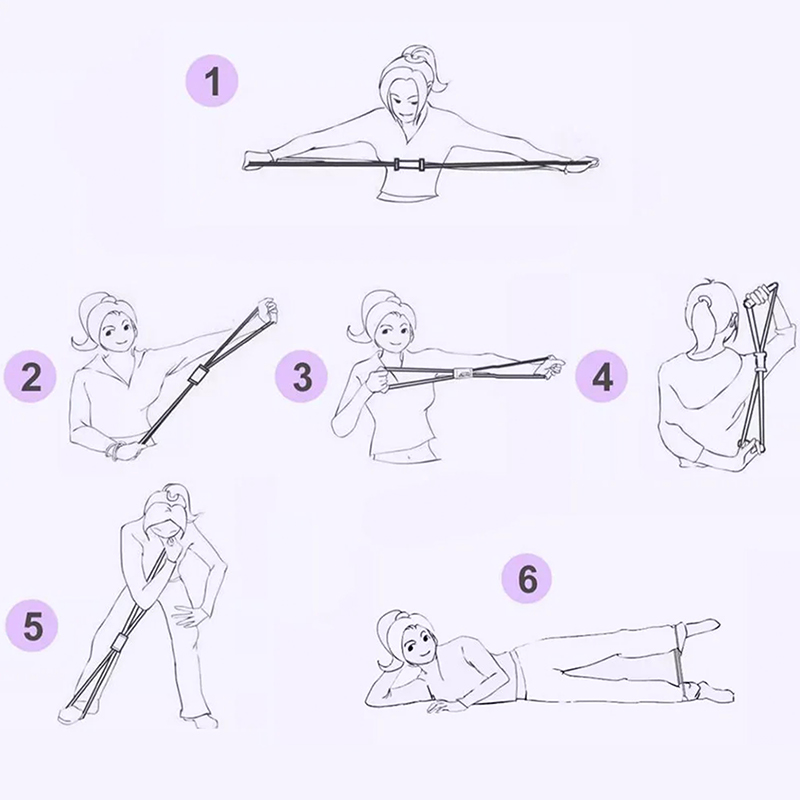 1

2

3

4

5

6