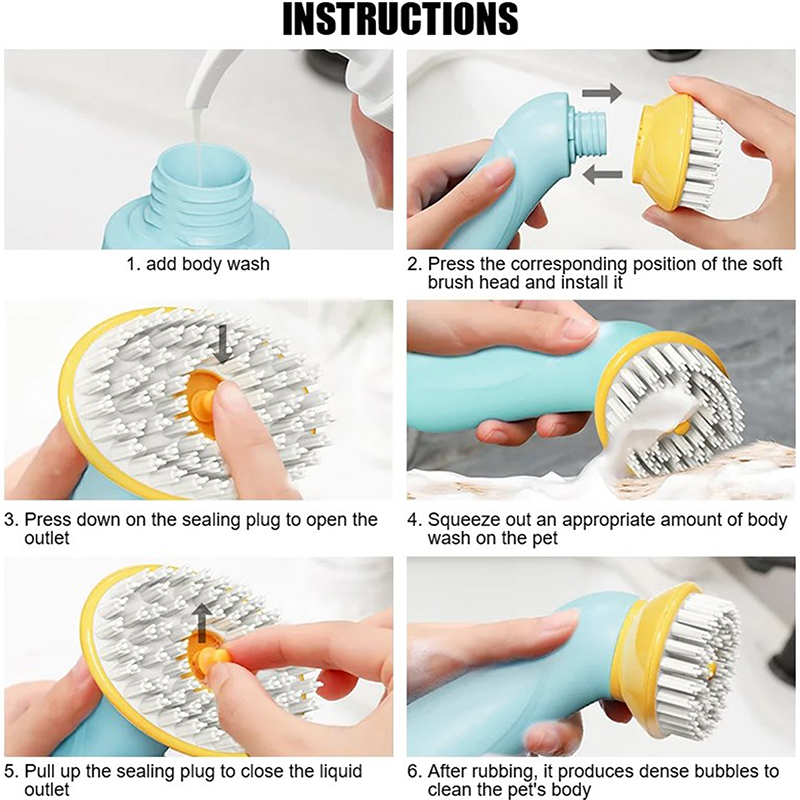 INSTRUCTIONS

1. add body wash

2. Press the corresponding position of the soft brush head and install it

3. Press down on the sealing plug to open the outlet

4. Squeeze out an appropriate amount of body wash on the pet

5. Pull up the sealing plug to close the liquid outlet

6. After rubbing, it produces dense bubbles to clean the pet's body