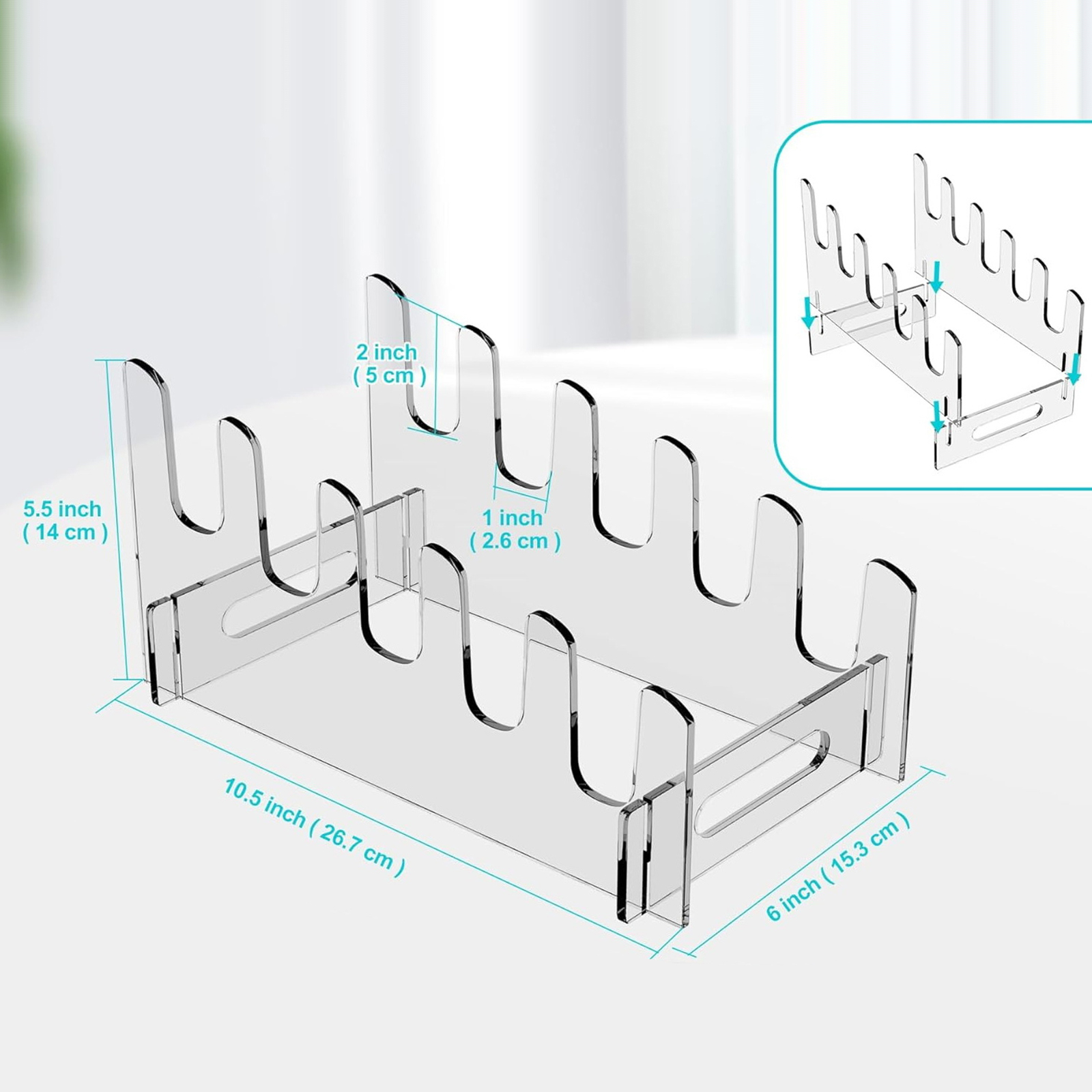 2 inch
( 5 cm )

5.5 inch
( 14 cm )

1 inch
( 2.6 cm )

10.5 inch ( 26.7 cm )

6 inch ( 15.3 cm )