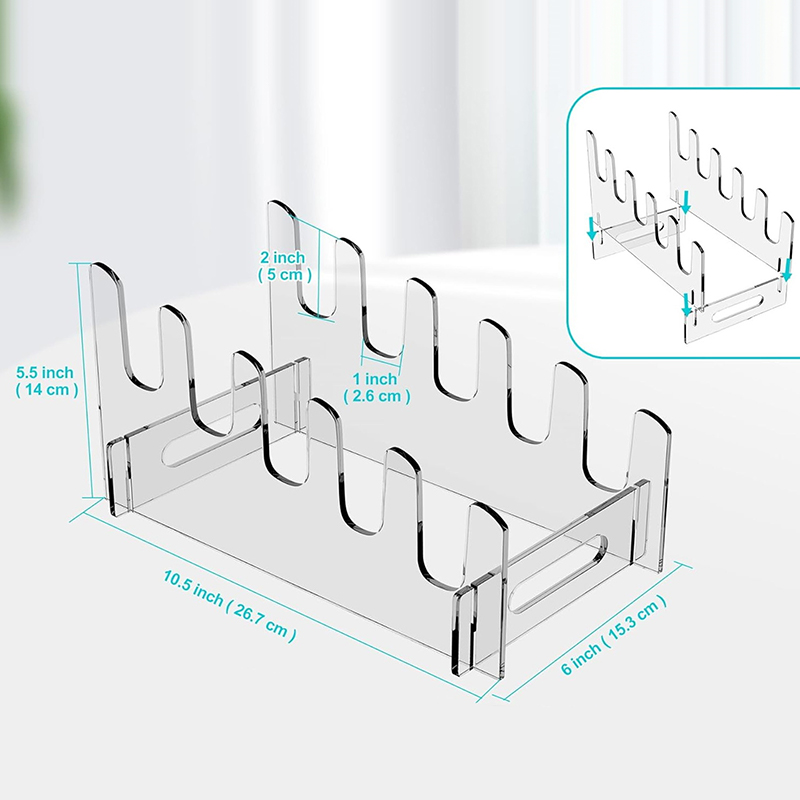 2 inch
( 5 cm )

5.5 inch
( 14 cm )

1 inch
( 2.6 cm )

10.5 inch ( 26.7 cm )

6 inch ( 15.3 cm )