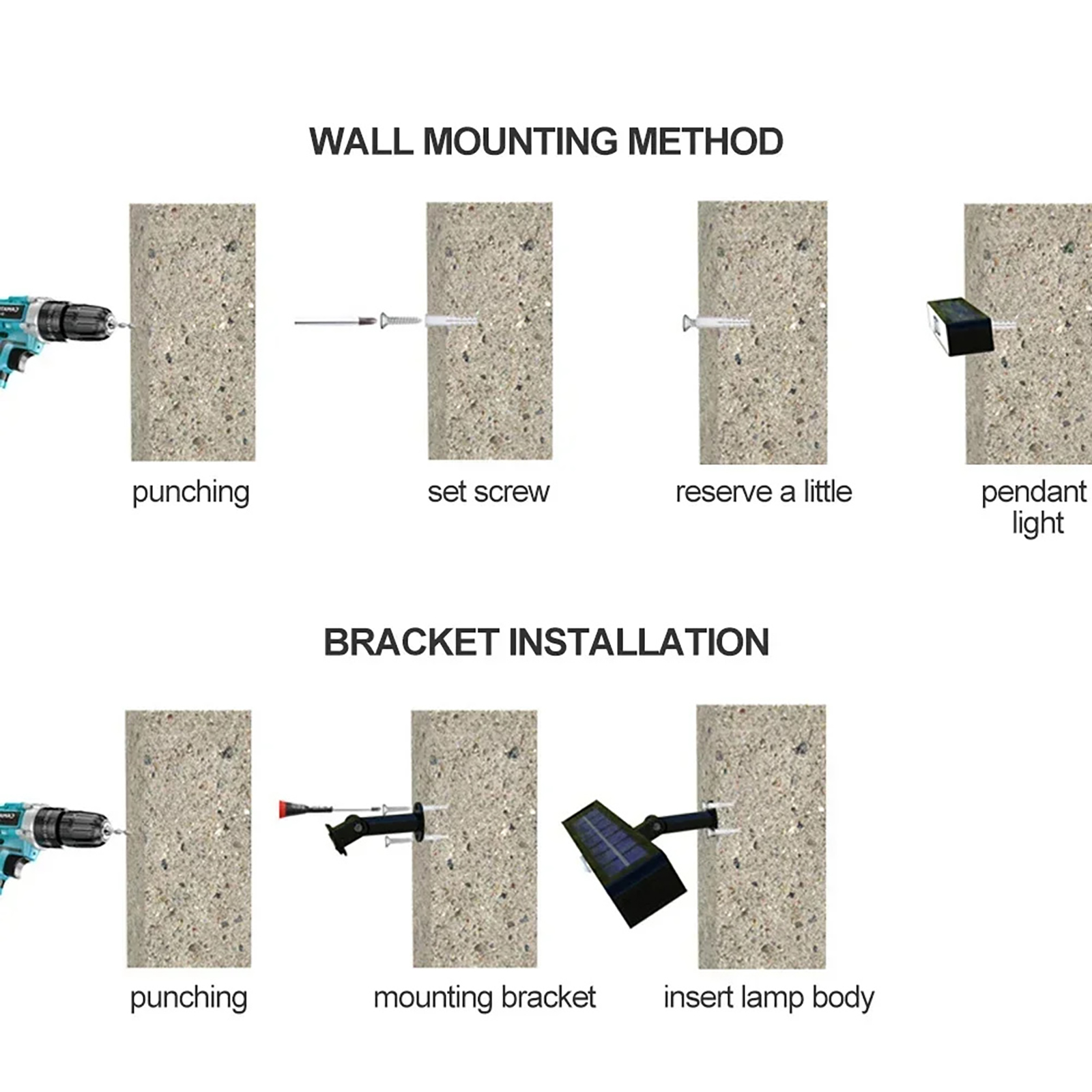 WALL MOUNTING METHOD

punching

set screw

reserve a little

pendant light

BRACKET INSTALLATION

punching

mounting bracket

insert lamp body