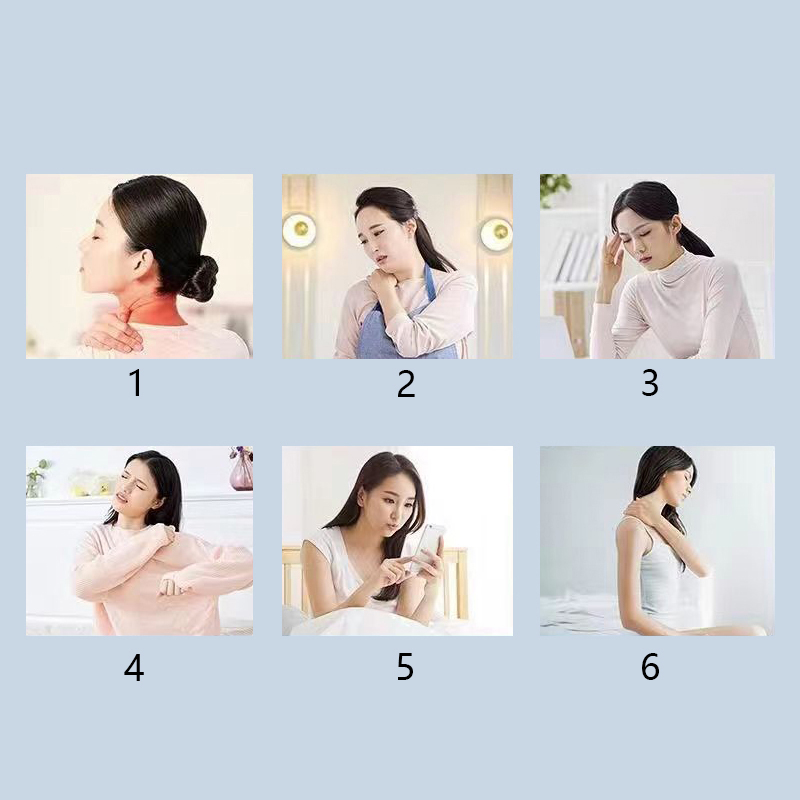 1

2

3

4

5

6