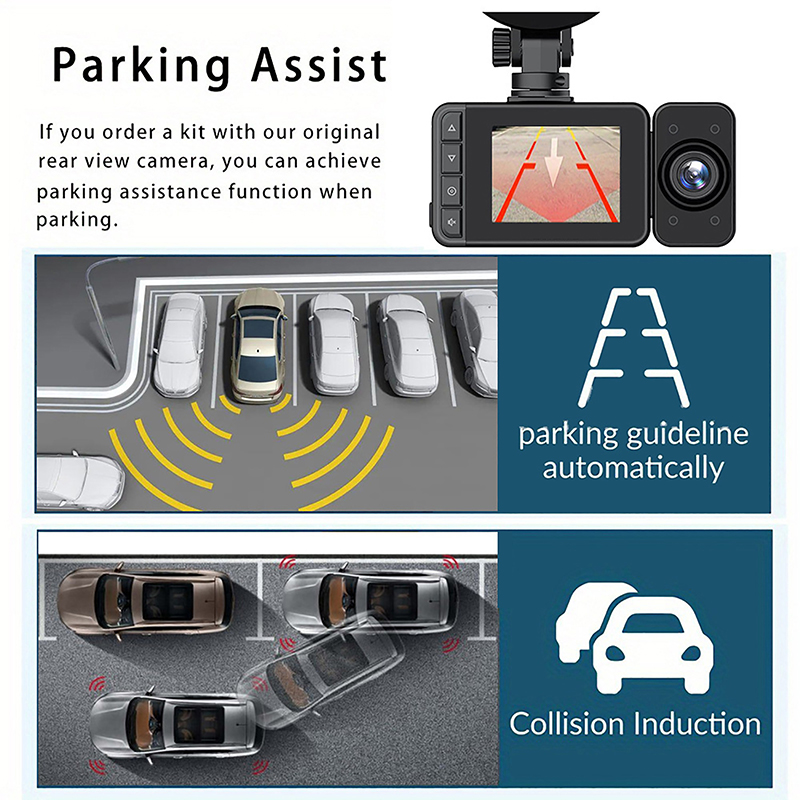 Parking Assist

If you order a kit with our original rear view camera, you can achieve parking assistance function when parking.

parking guideline automatically

Collision Induction