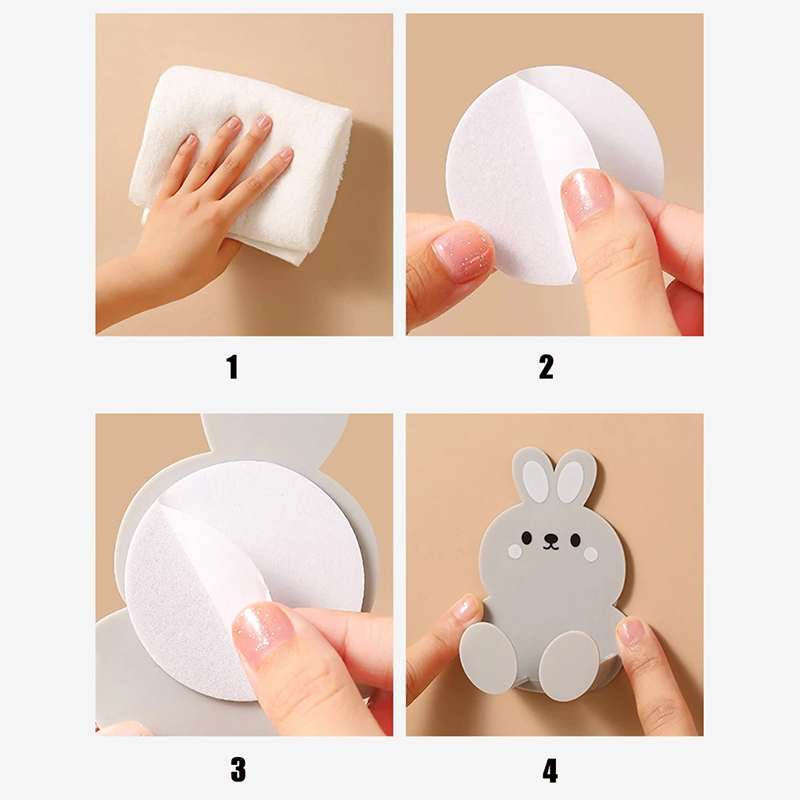 1

2

3

4