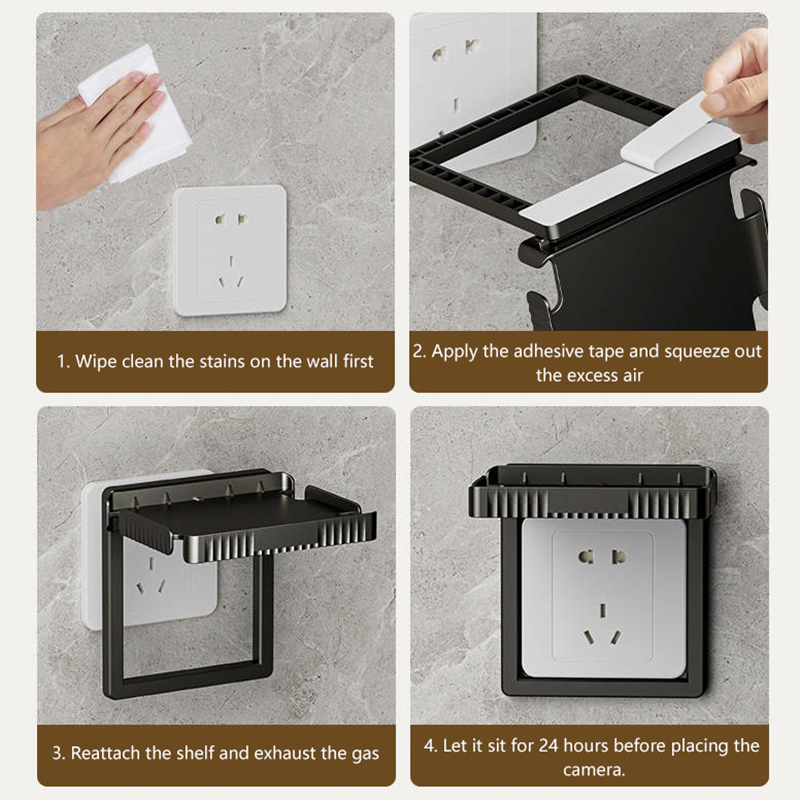 1. Wipe clean the stains on the wall first

2. Apply the adhesive tape and squeeze out the excess air

3. Reattach the shelf and exhaust the gas

4. Let it sit for 24 hours before placing the camera.