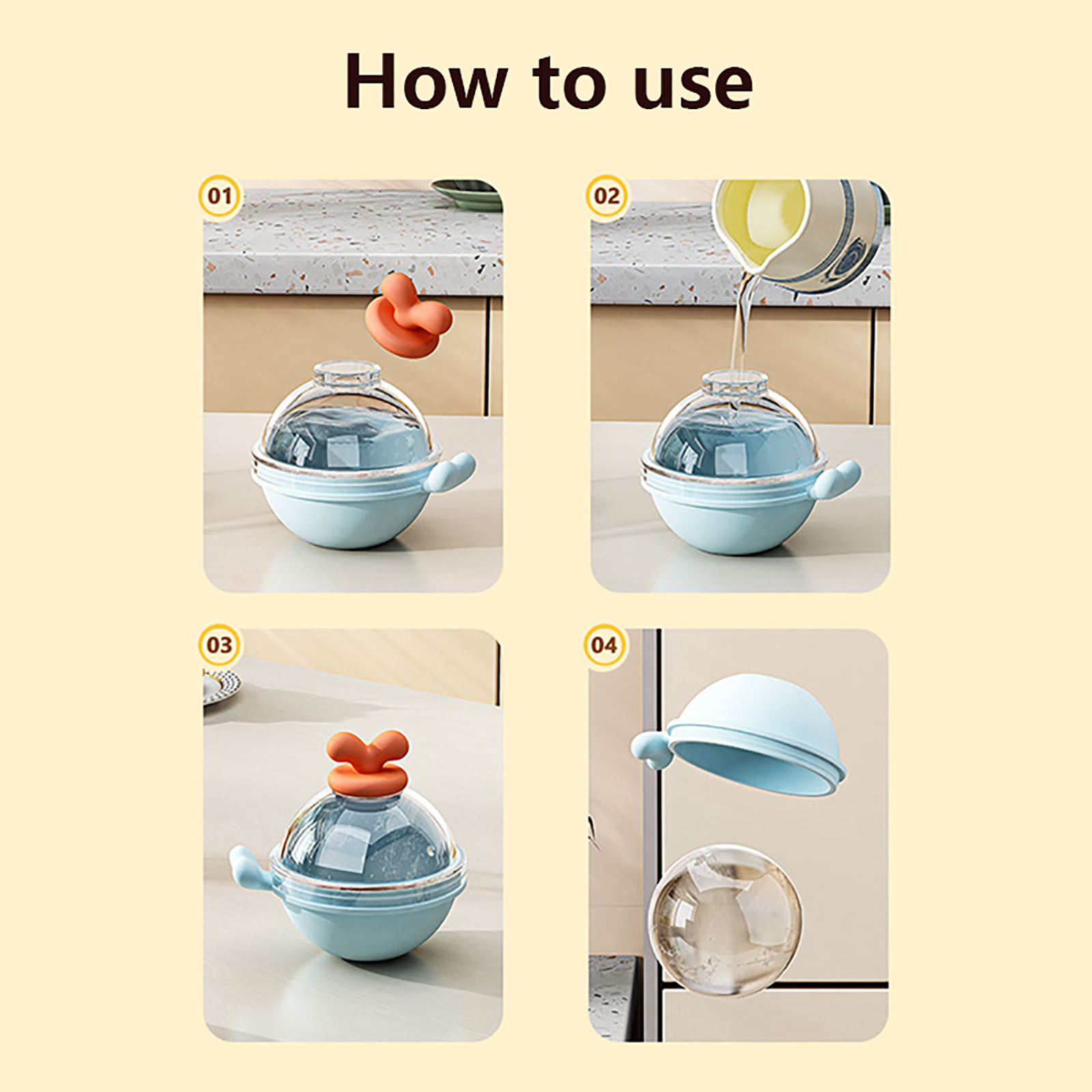 How to use

01

02

03

04