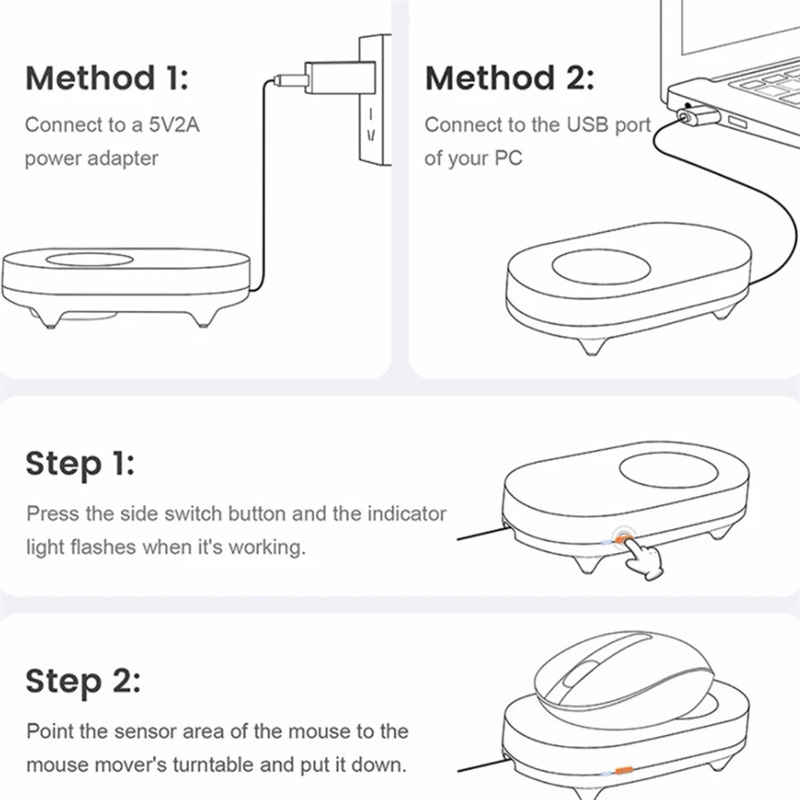 Method 1:

Connect to a 5V2A power adapter

Method 2:

Connect to the USB port of your PC

Step 1:

Press the side switch button and the indicator light flashes when it's working.

Step 2:

Point the sensor area of the mouse to the mouse mover's turntable and put it down.