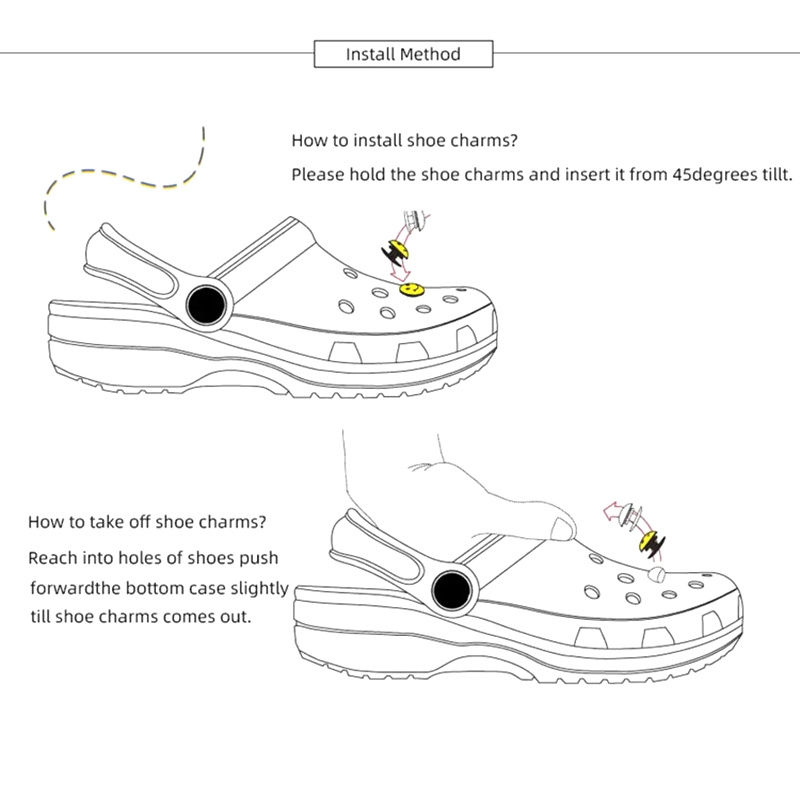 Install Method

How to install shoe charms?

Please hold the shoe charms and insert it from 45degrees tillt.

How to take off shoe charms?

Reach into holes of shoes push forwardthe bottom case slightly till shoe charms comes out.