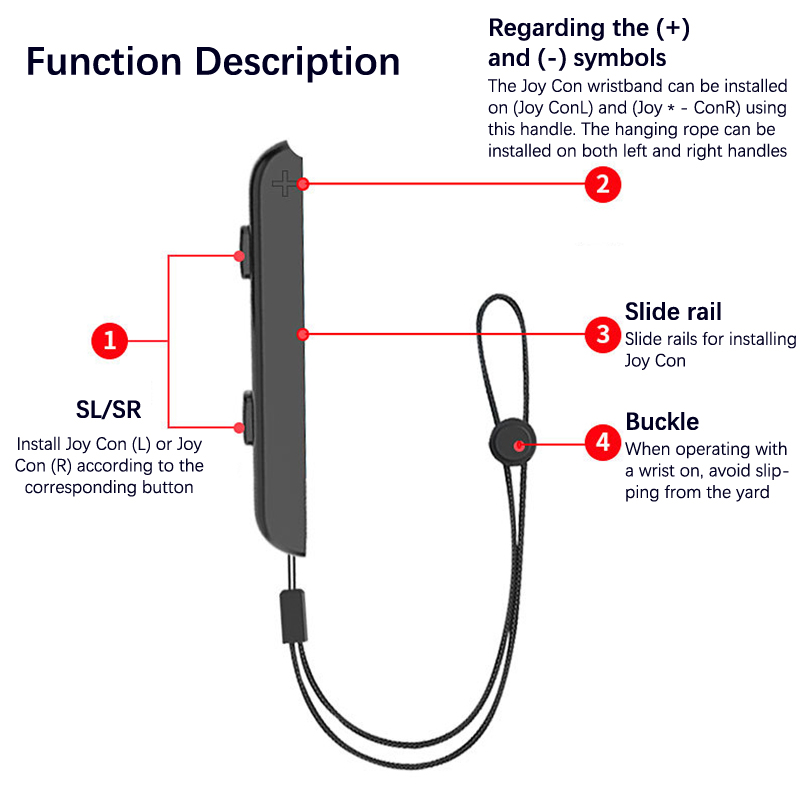 Function Description

Regarding the (+) and (-) symbols
The Joy Con wristband can be installed on (Joy ConL) and (Joy * - ConR) using this handle. The hanging rope can be installed on both left and right handles

2

1

SL/SR
Install Joy Con (L) or Joy Con (R) according to the corresponding button

3
Slide rail
Slide rails for installing Joy Con

4
Buckle
When operating with a wrist on, avoid slipping from the yard