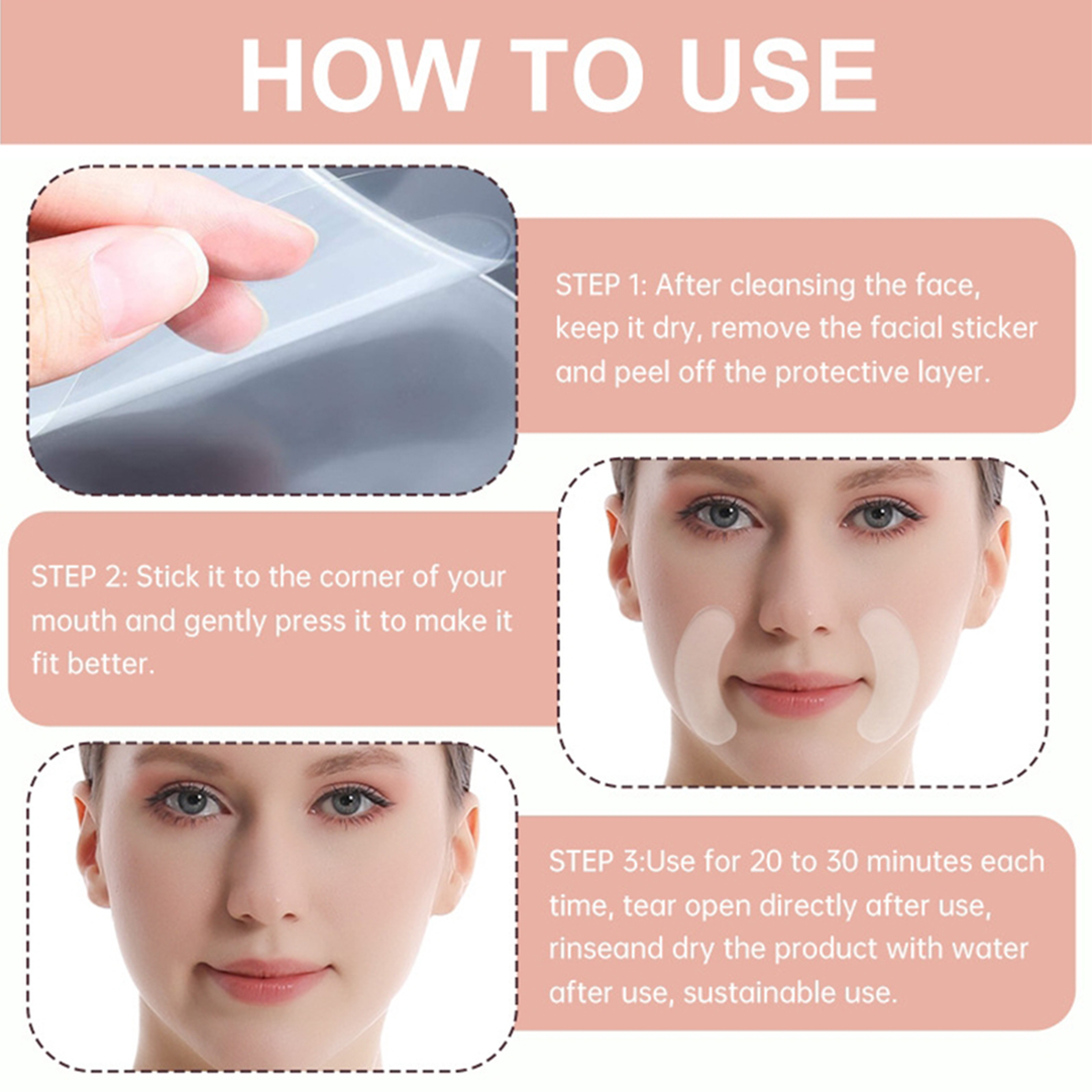 HOW TO USE

STEP 1: After cleansing the face, keep it dry, remove the facial sticker and peel off the protective layer.

STEP 2: Stick it to the corner of your mouth and gently press it to make it fit better.

STEP 3:Use for 20 to 30 minutes each time, tear open directly after use, rinseand dry the product with water after use, sustainable use.