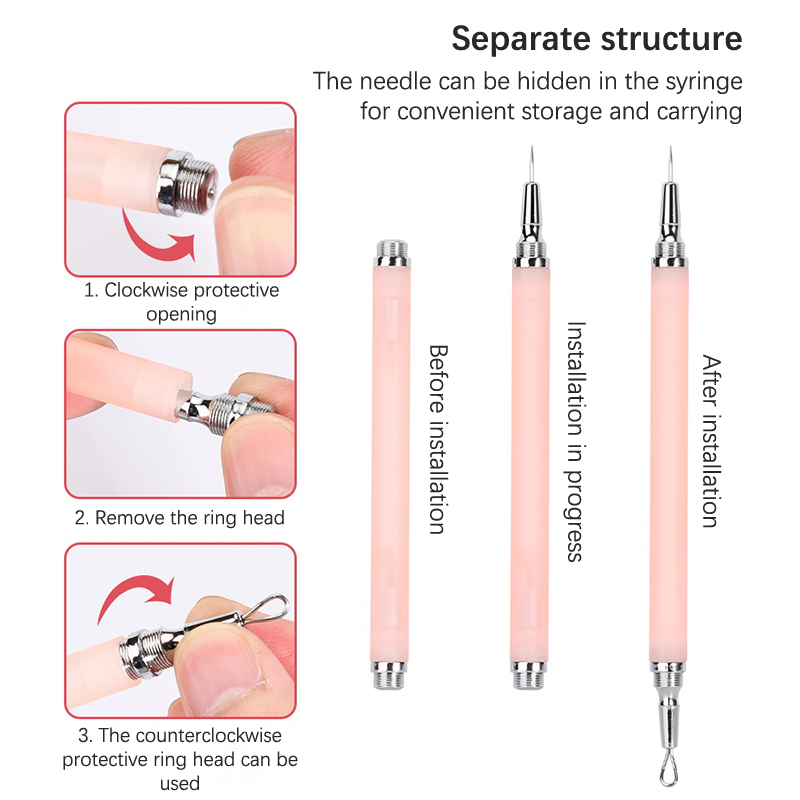 Separate structure

The needle can be hidden in the syringe for convenient storage and carrying

1. Clockwise protective opening

2. Remove the ring head

3. The counterclockwise protective ring head can be used

Before installation

Installation in progress

After installation