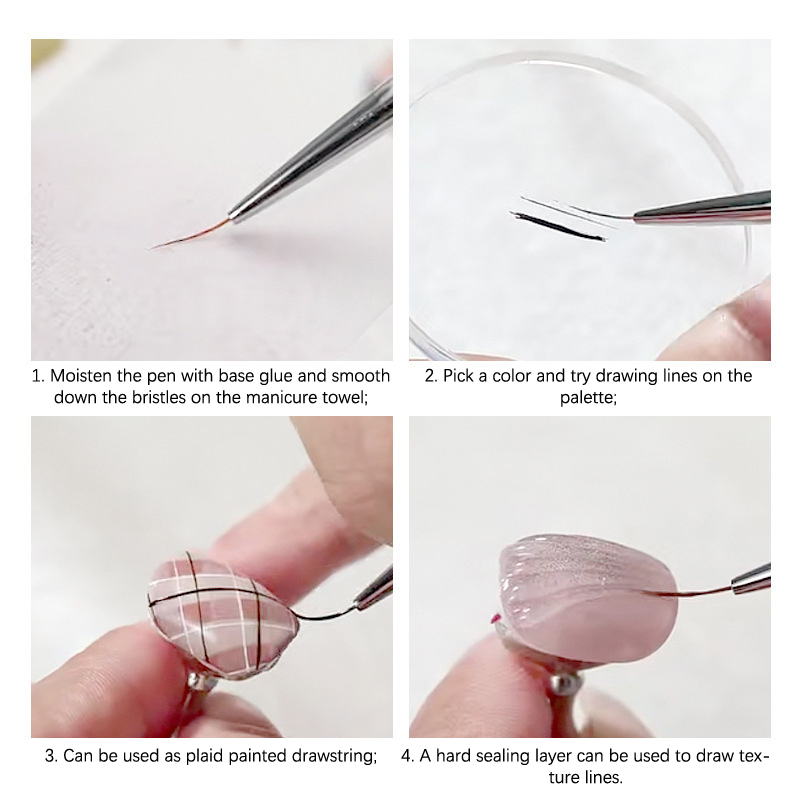 1. Moisten the pen with base glue and smooth down the bristles on the manicure towel;

2. Pick a color and try drawing lines on the palette;

3. Can be used as plaid painted drawstring;

4. A hard sealing layer can be used to draw texture lines.