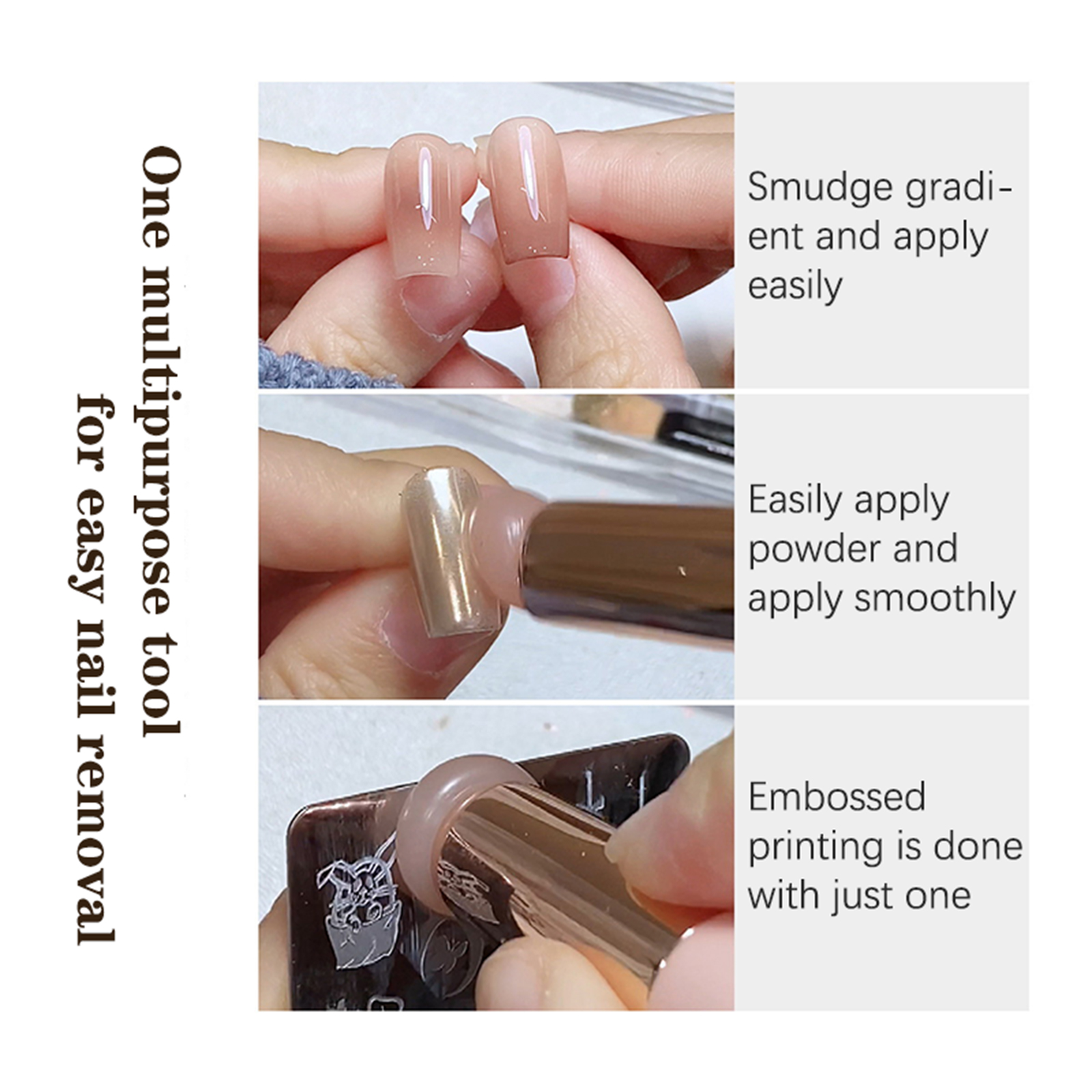 One multipurpose tool for easy nail removal

Smudge gradient and apply easily

Easily apply powder and apply smoothly

Embossed printing is done with just one